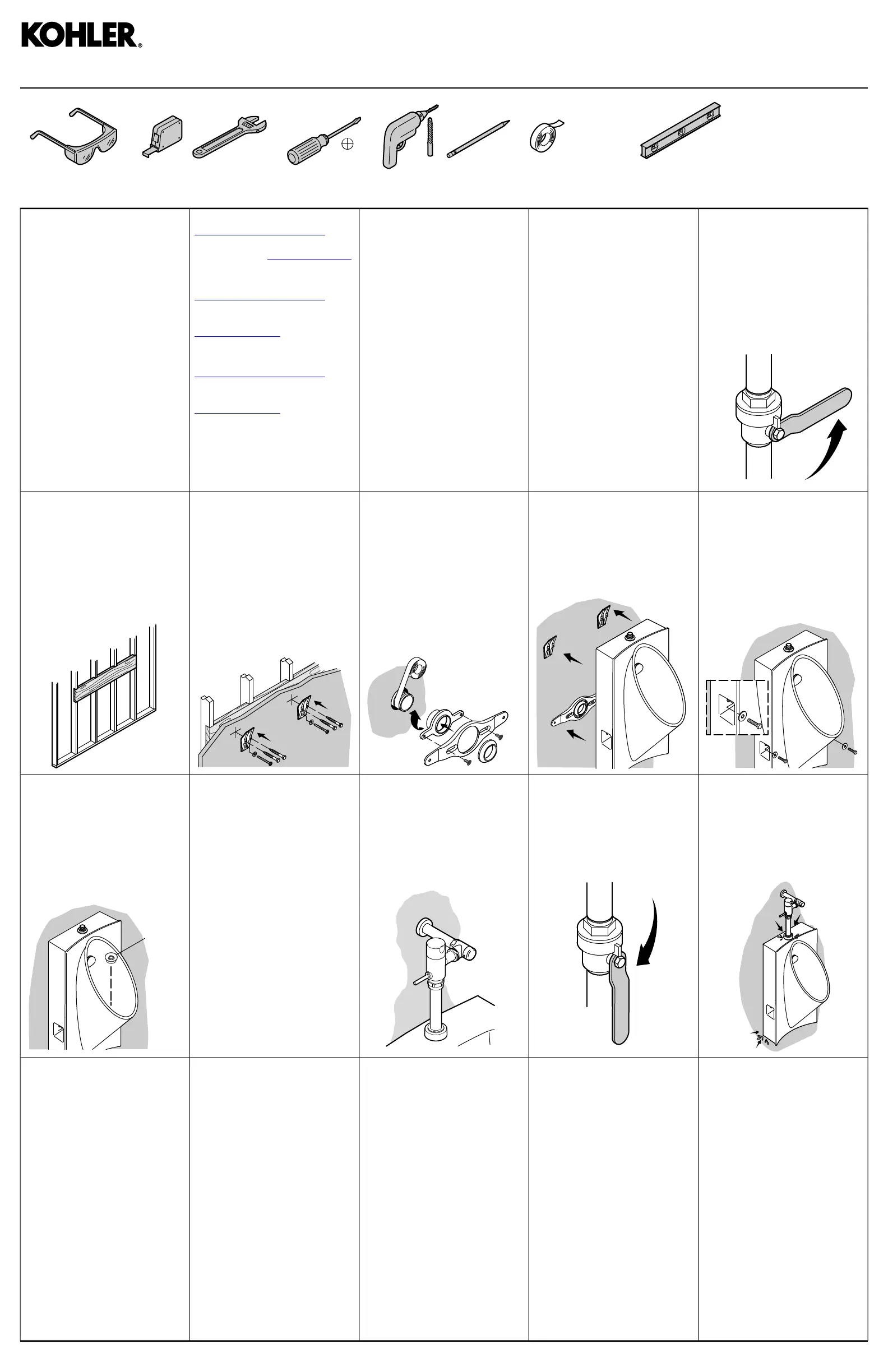 KOHLER®