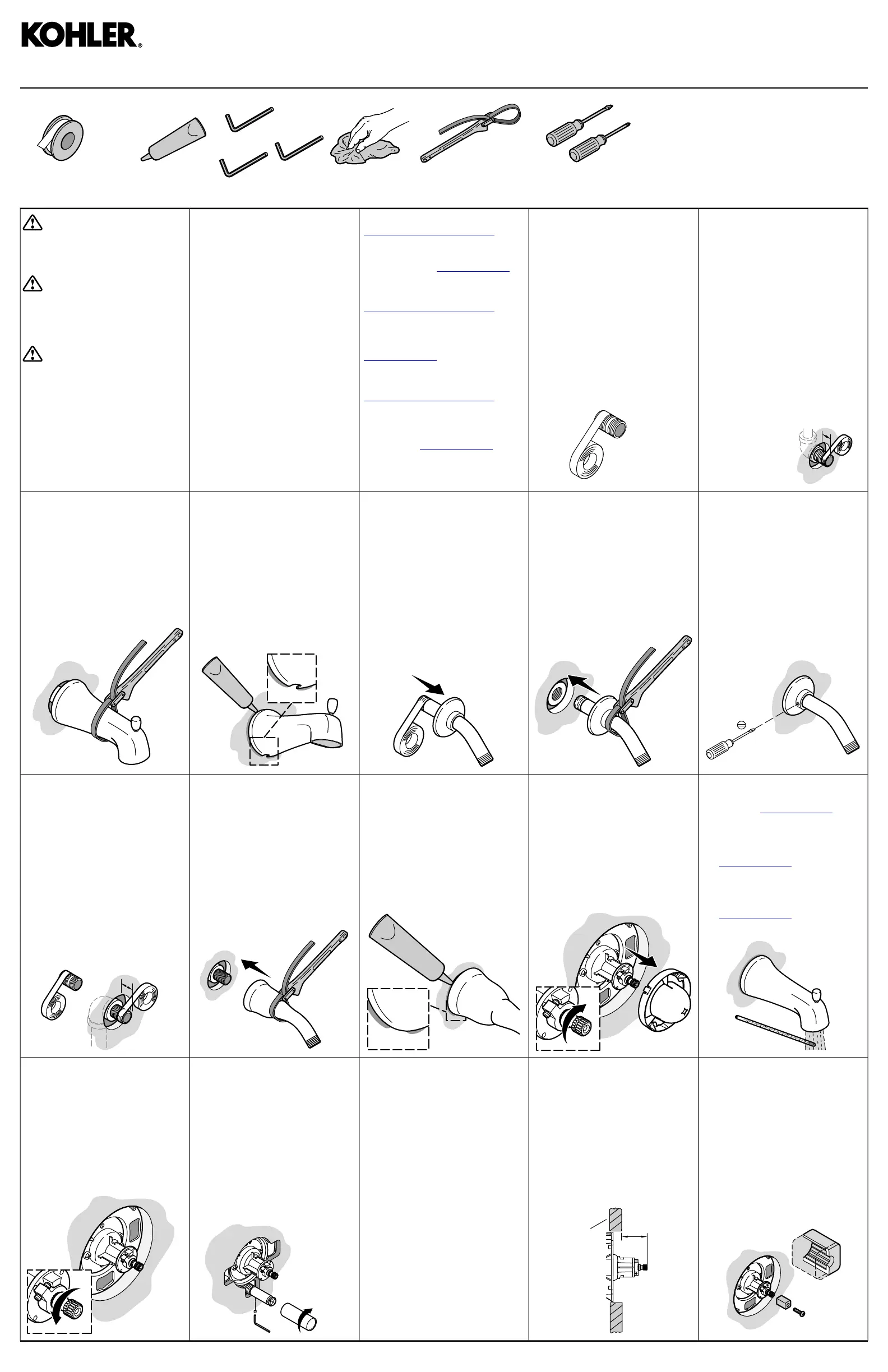 KOHLER®