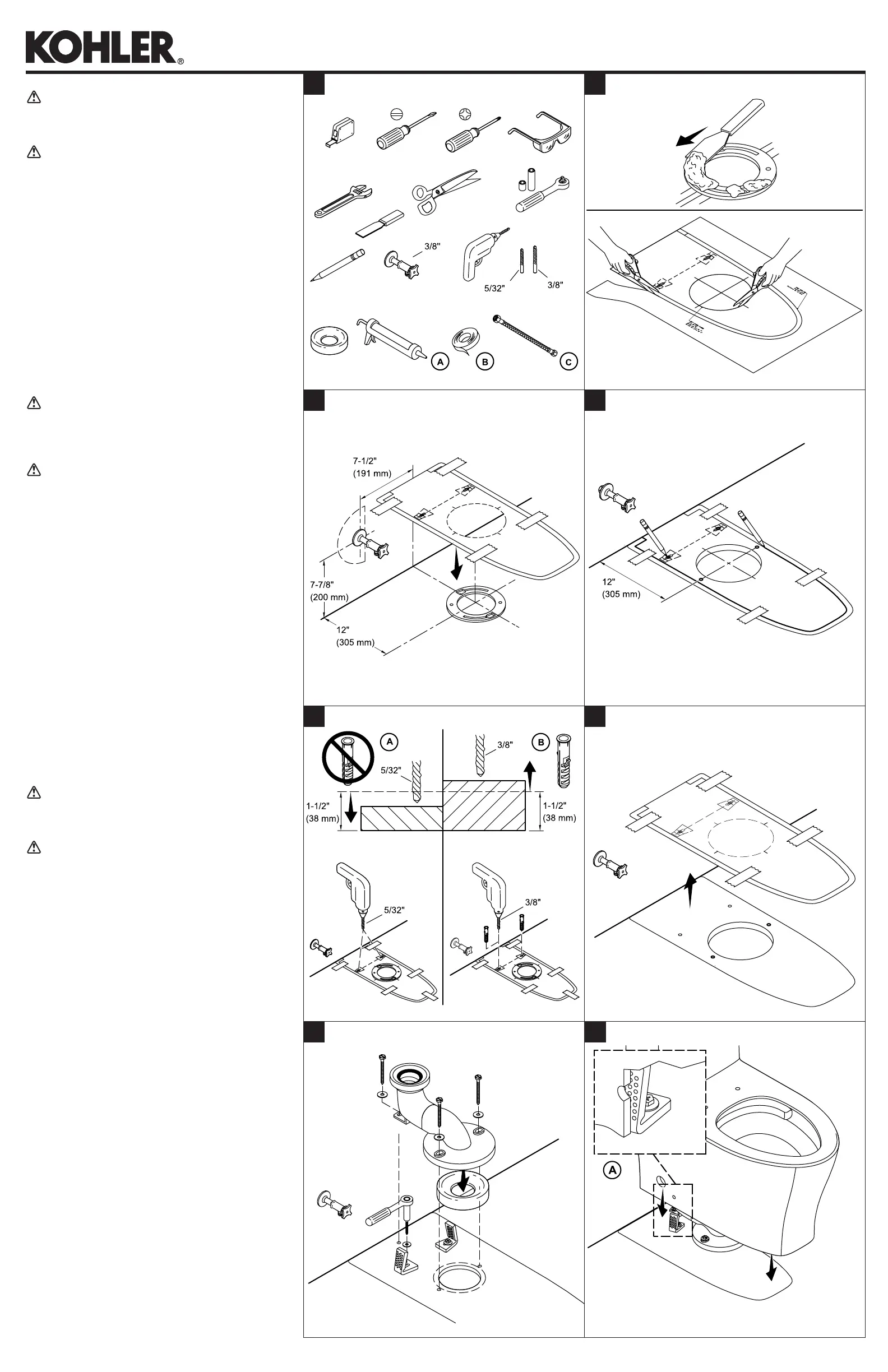 KOHLER®

3/8"

5/32"

3/8"

A

B

C

7-1/2"
(191 mm)

7-7/8"
(200 mm)

12"
(305 mm)

12"
(305 mm)

A

5/32"

1-1/2"
(38 mm)

3/8"

B

1-1/2"
(38 mm)

5/32"

3/8"

A