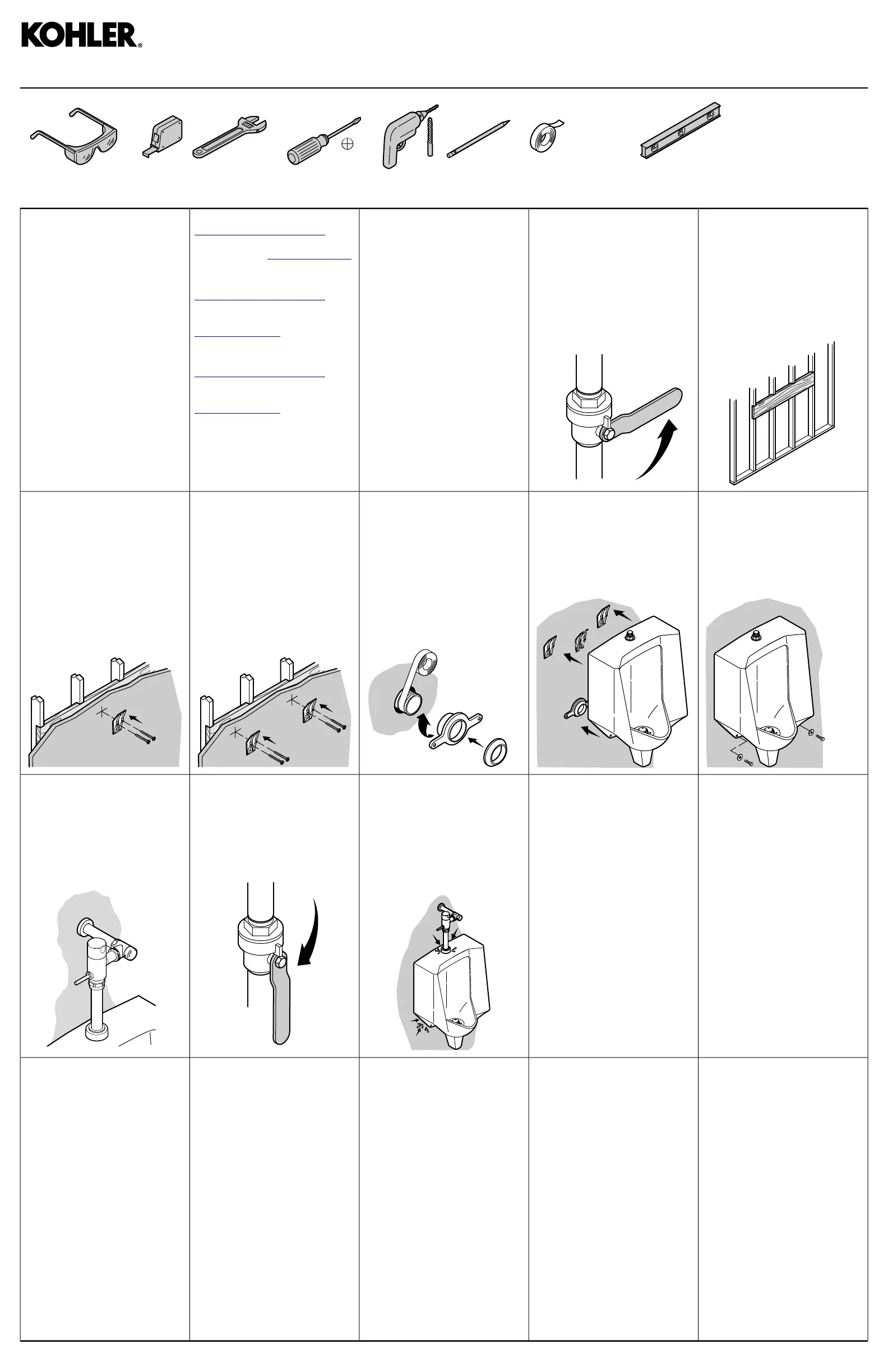 KOHLER®