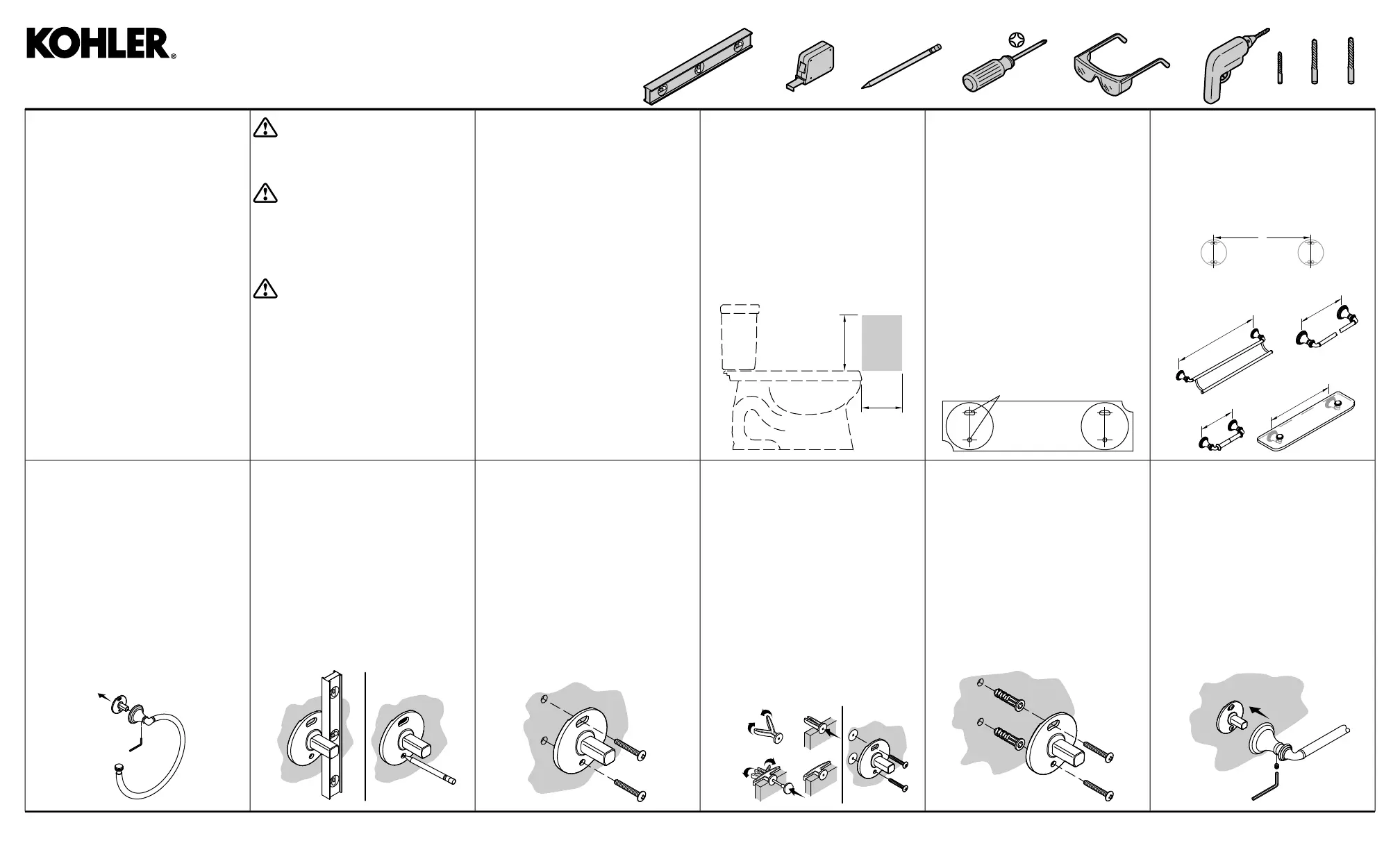 KOHLER®