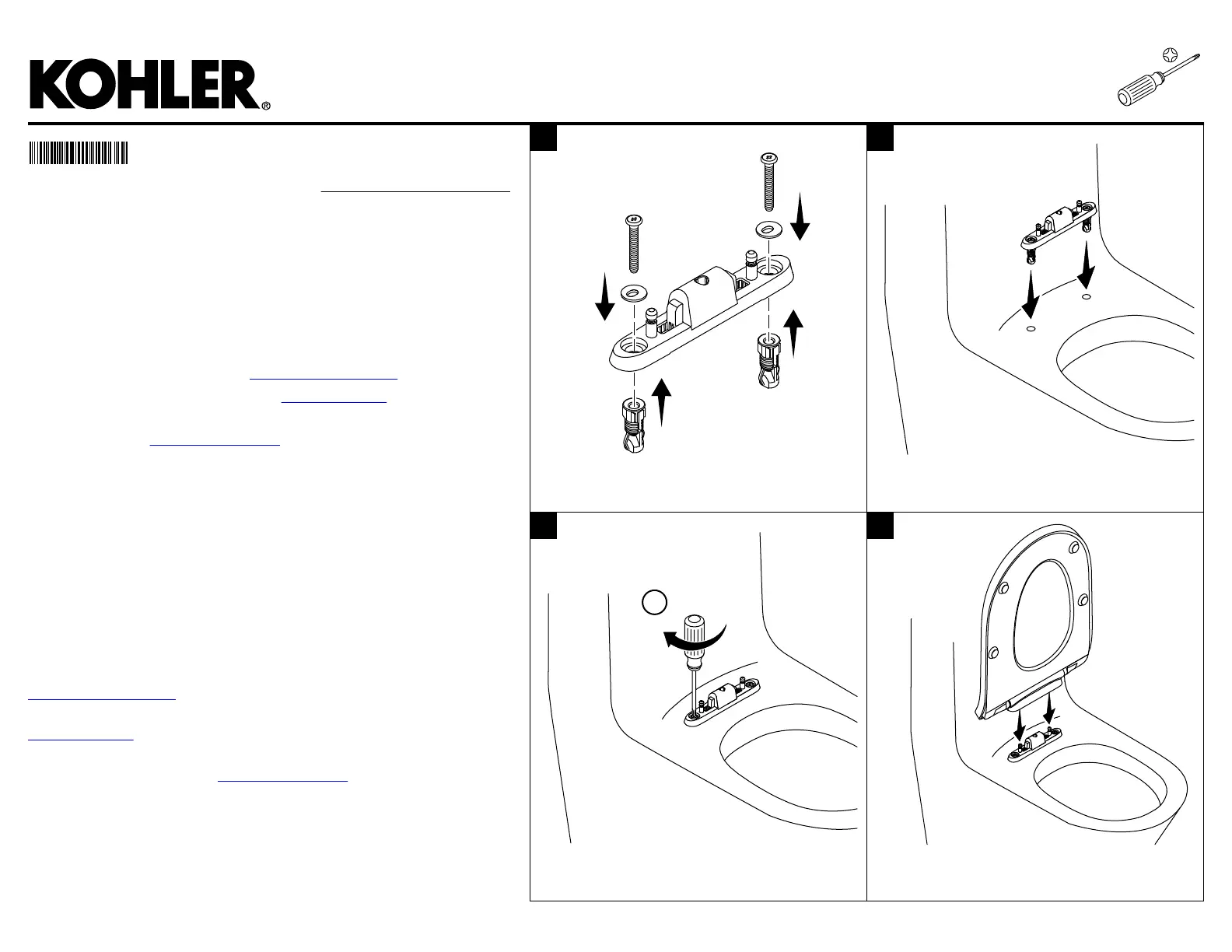 KOHLER®