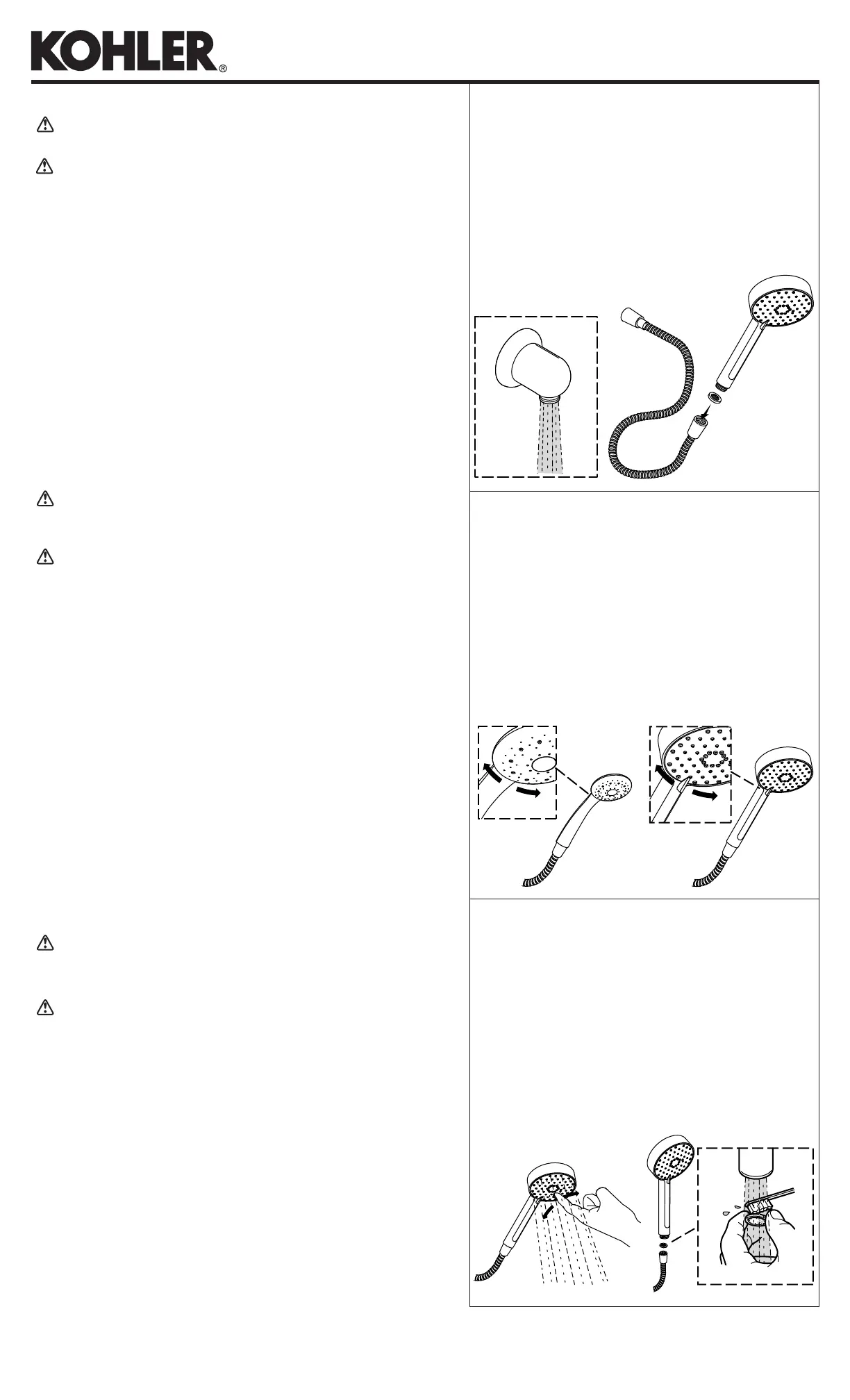 KOHLER®