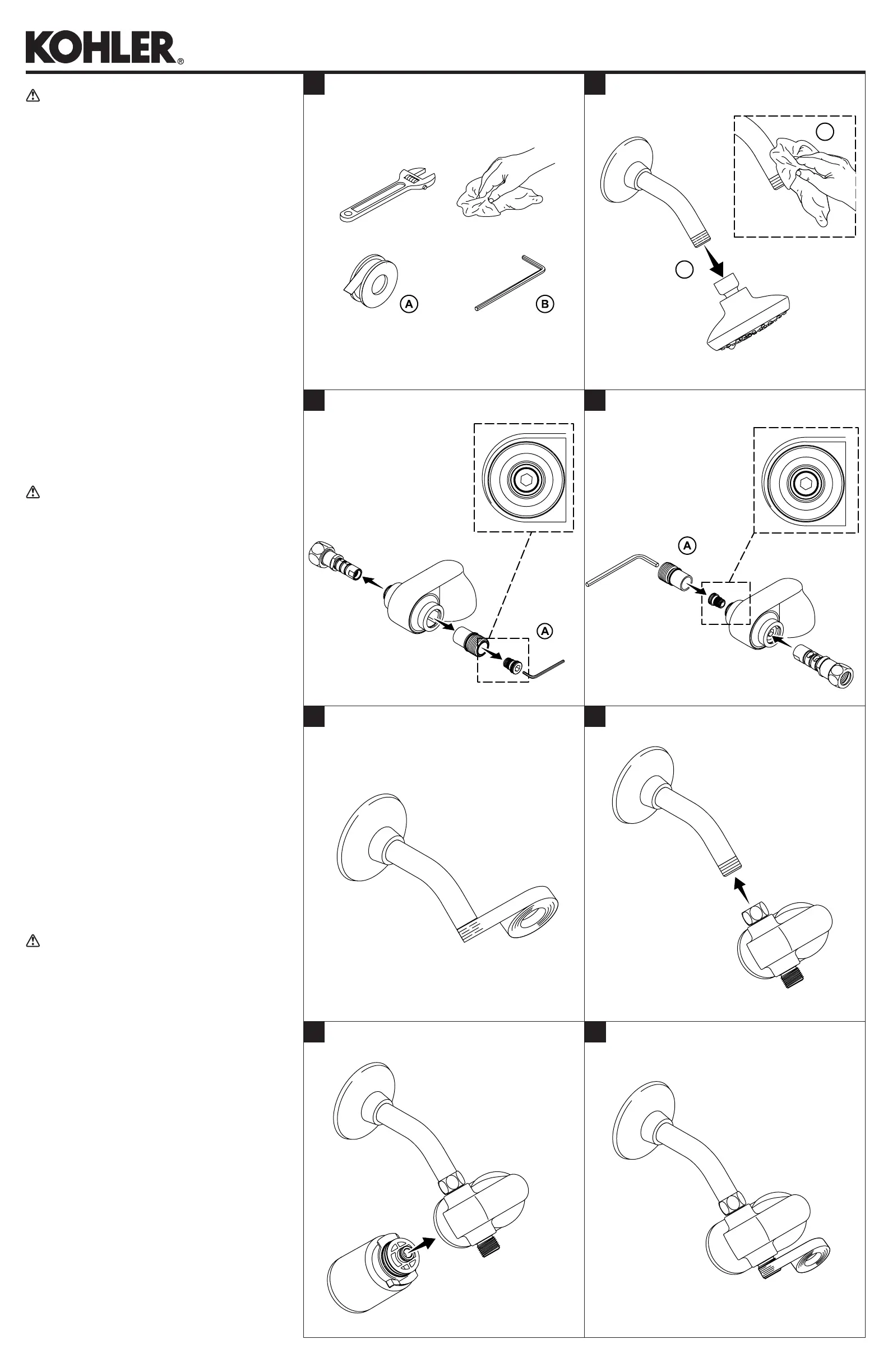 KOHLER®

A

B

A

A