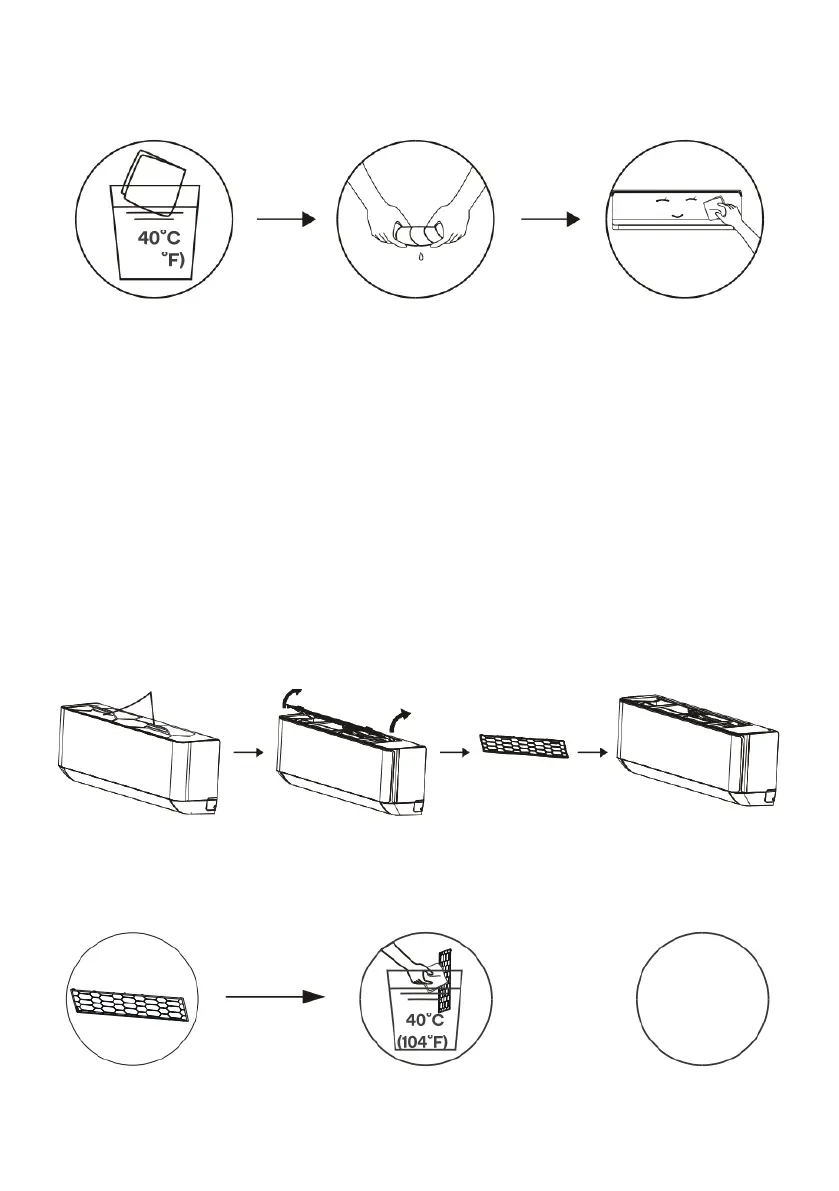 40°C
°F)

40°C
(104°F)