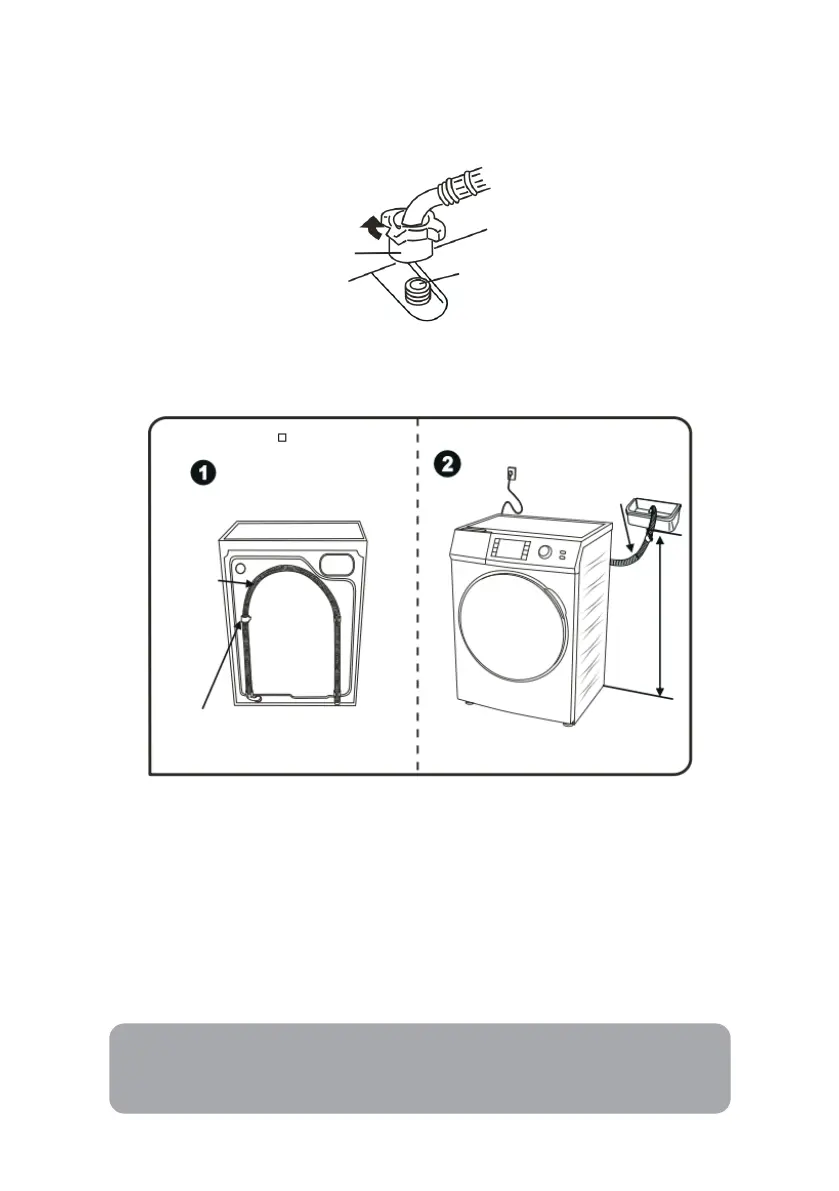 1

2