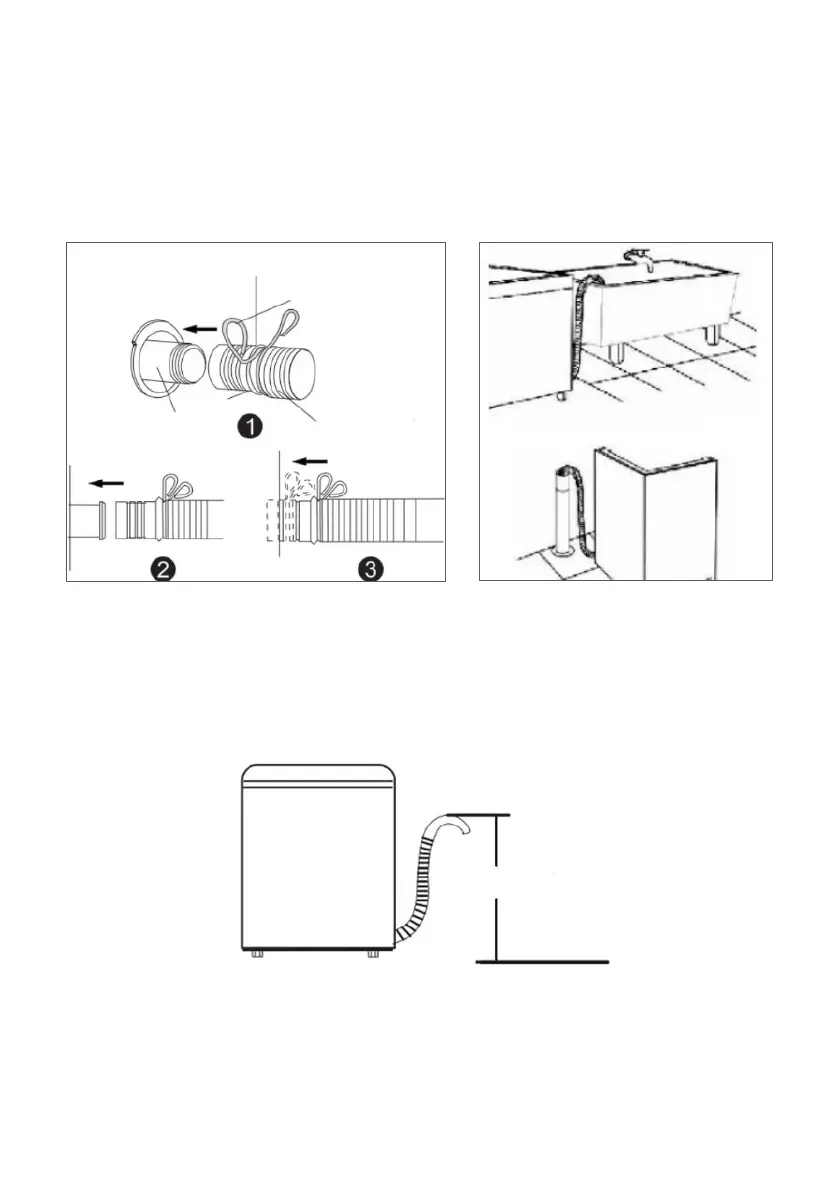 1

2

3