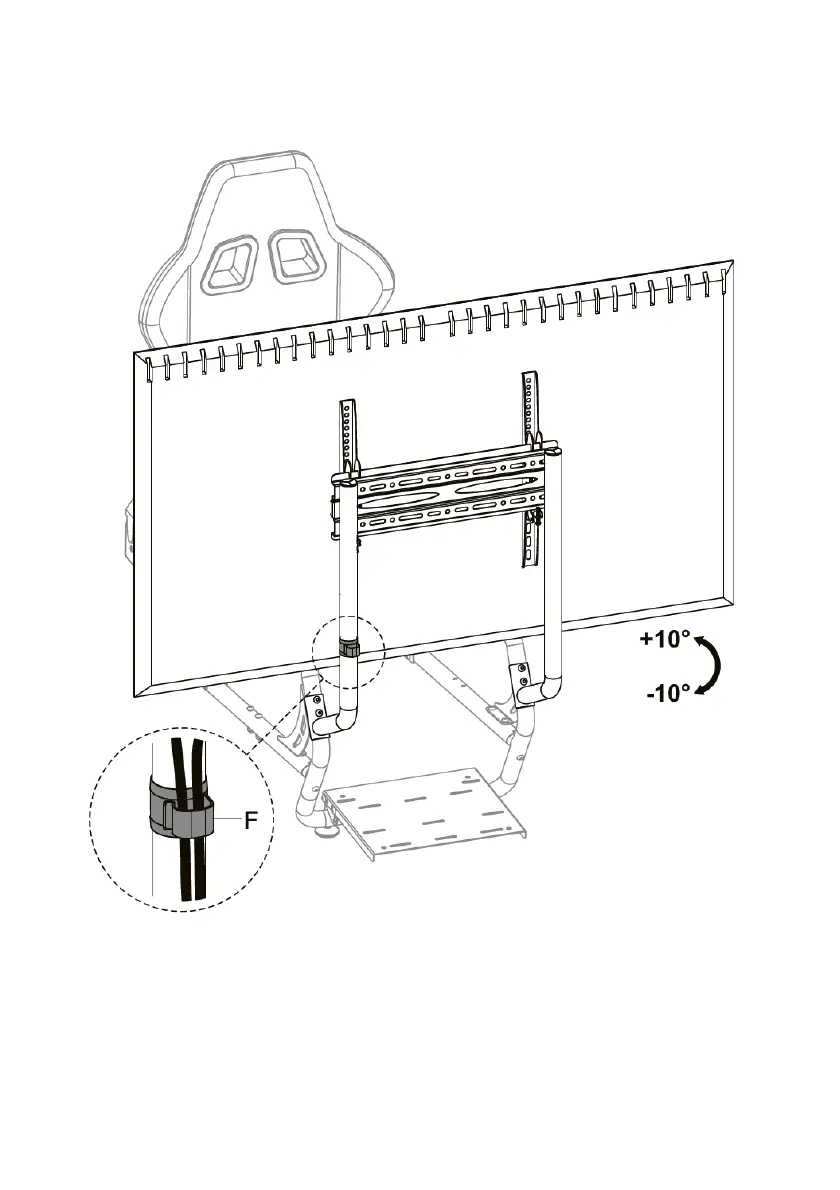 +10°
-10°
F