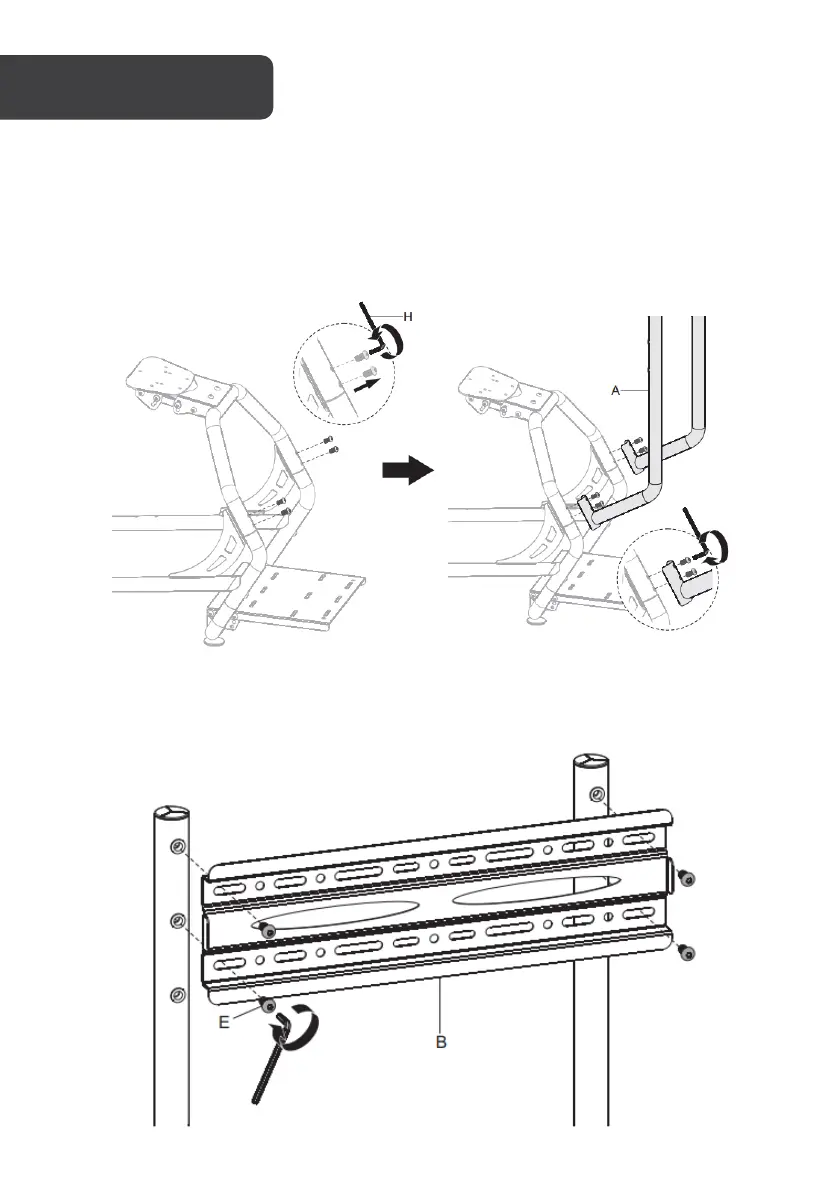 H

A

E

B