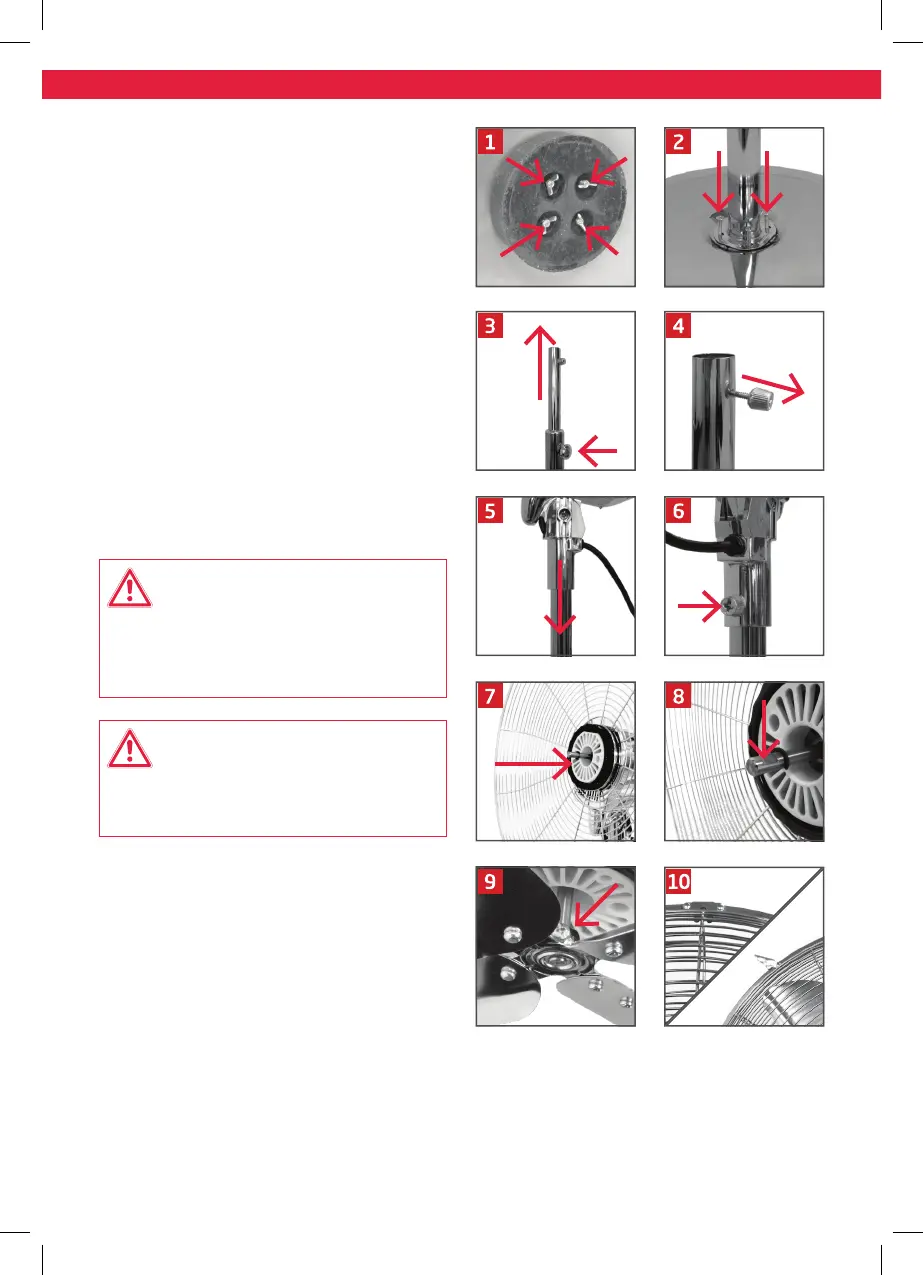 1

2

3

4

5

6

7

8

9

10