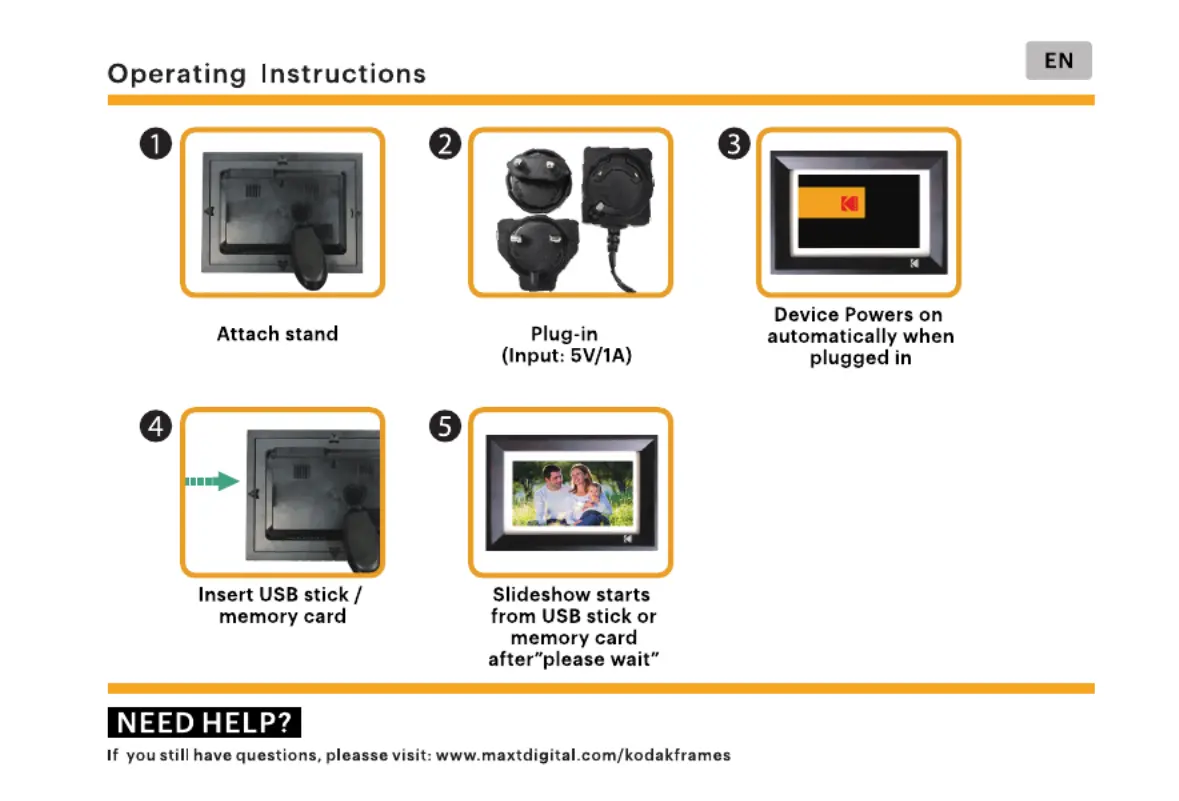 Operating Instructions

EN

1
Attach stand

2
Plug-in
(Input: 5V/1A)

3
Device Powers on automatically when plugged in

4
Insert USB stick / memory card

5
Slideshow starts from USB stick or memory card after"please wait"

NEED HELP?

If you still have questions, pleasse visit: www.maxtdigital.com/kodakframes