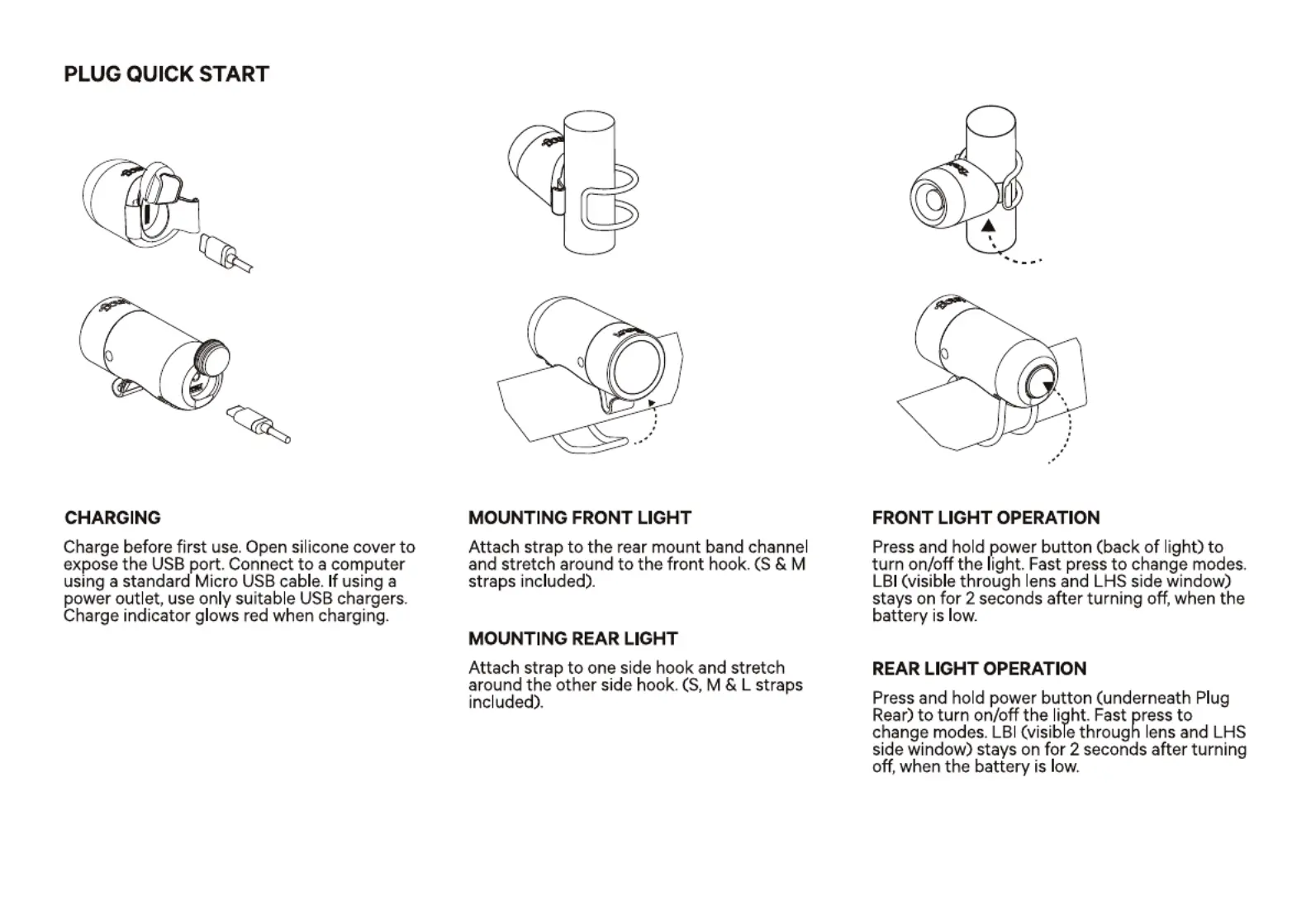 PLUG QUICK START

CHARGING

Charge before first use. Open silicone cover to expose the USB port. Connect to a computer using a standard Micro USB cable. If using a power outlet, use only suitable USB chargers. Charge indicator glows red when charging.

MOUNTING FRONT LIGHT

Attach strap to the rear mount band channel and stretch around to the front hook. (S & M straps included).

MOUNTING REAR LIGHT

Attach strap to one side hook and stretch around the other side hook. (S, M & L straps included).

FRONT LIGHT OPERATION

Press and hold power button (back of light) to turn on/off the light. Fast press to change modes. LBI (visible through lens and LHS side window) stays on for 2 seconds after turning off, when the battery is low.

REAR LIGHT OPERATION

Press and hold power button (underneath Plug Rear) to turn on/off the light. Fast press to change modes. LBI (visible through lens and LHS side window) stays on for 2 seconds after turning off, when the battery is low.