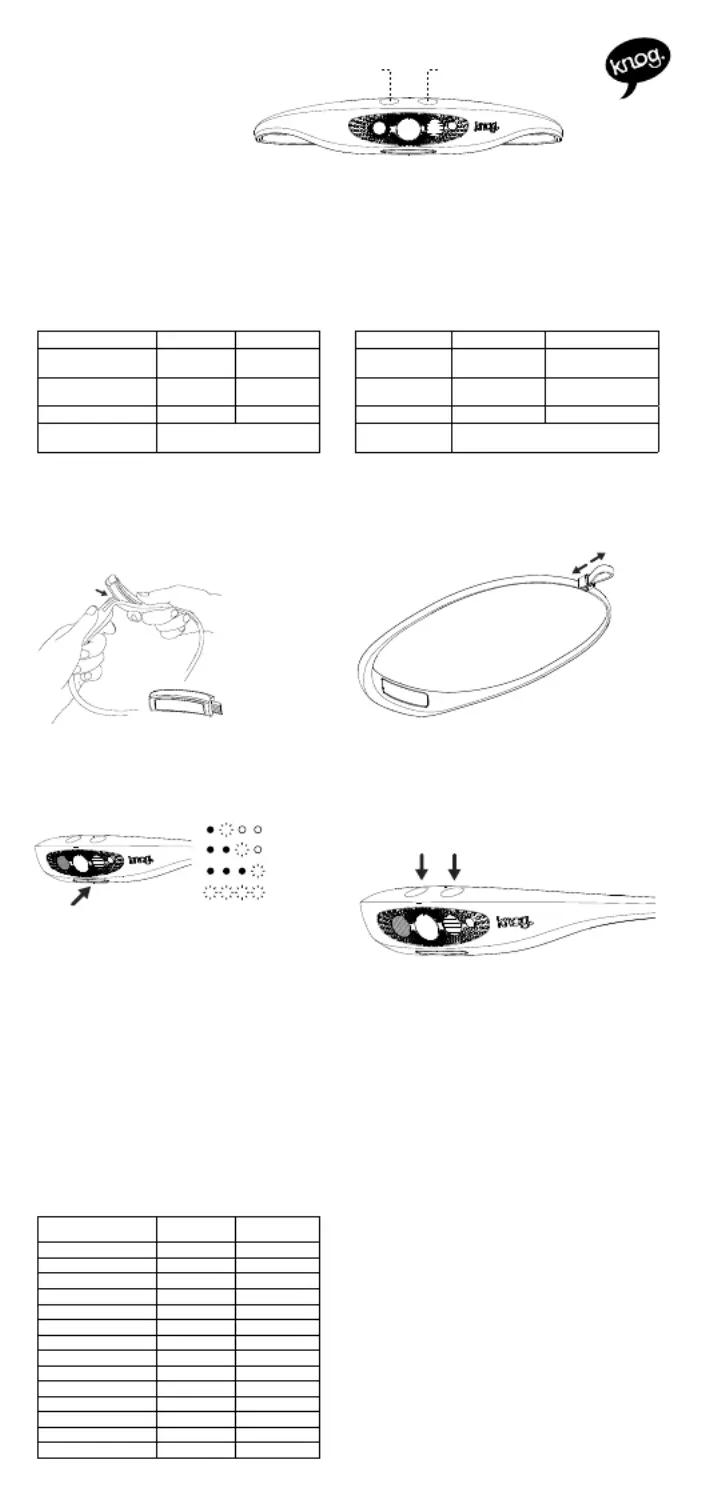 knog.

knog.

knog.

knog.