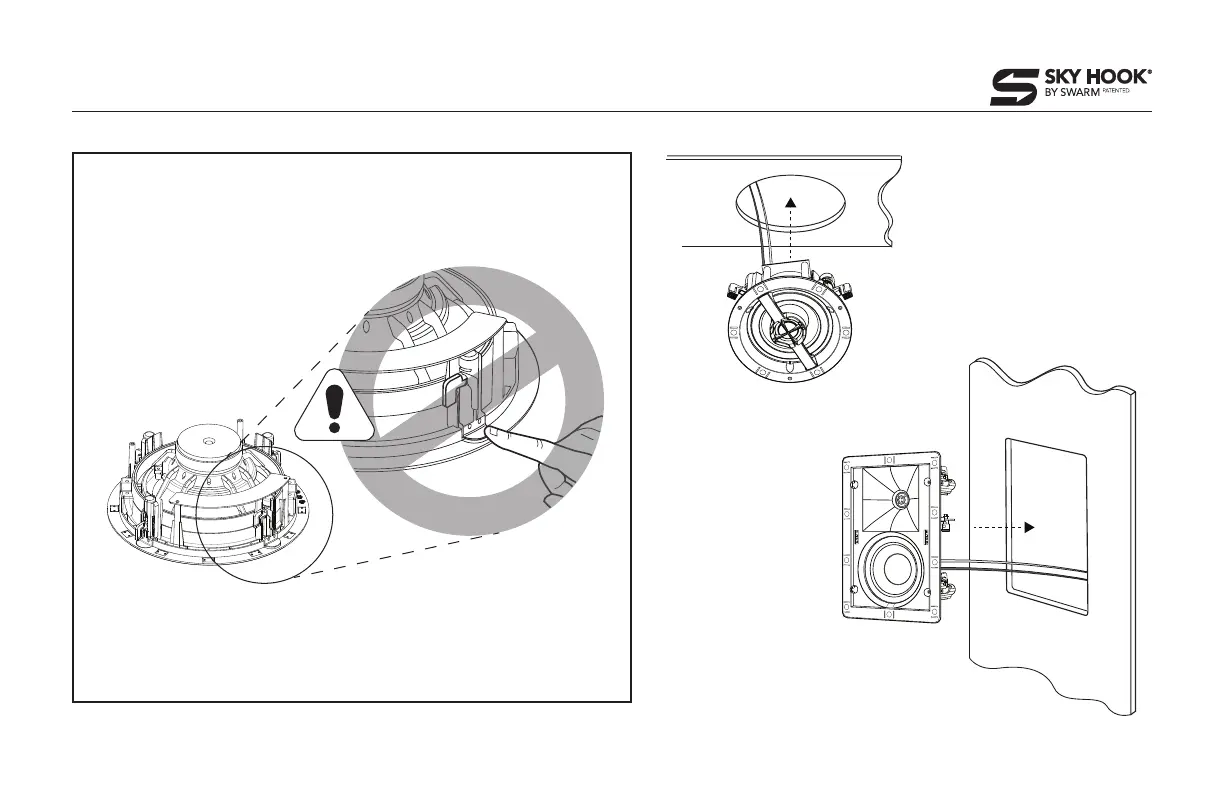 SKY HOOK®
BY SWARM PATENTED