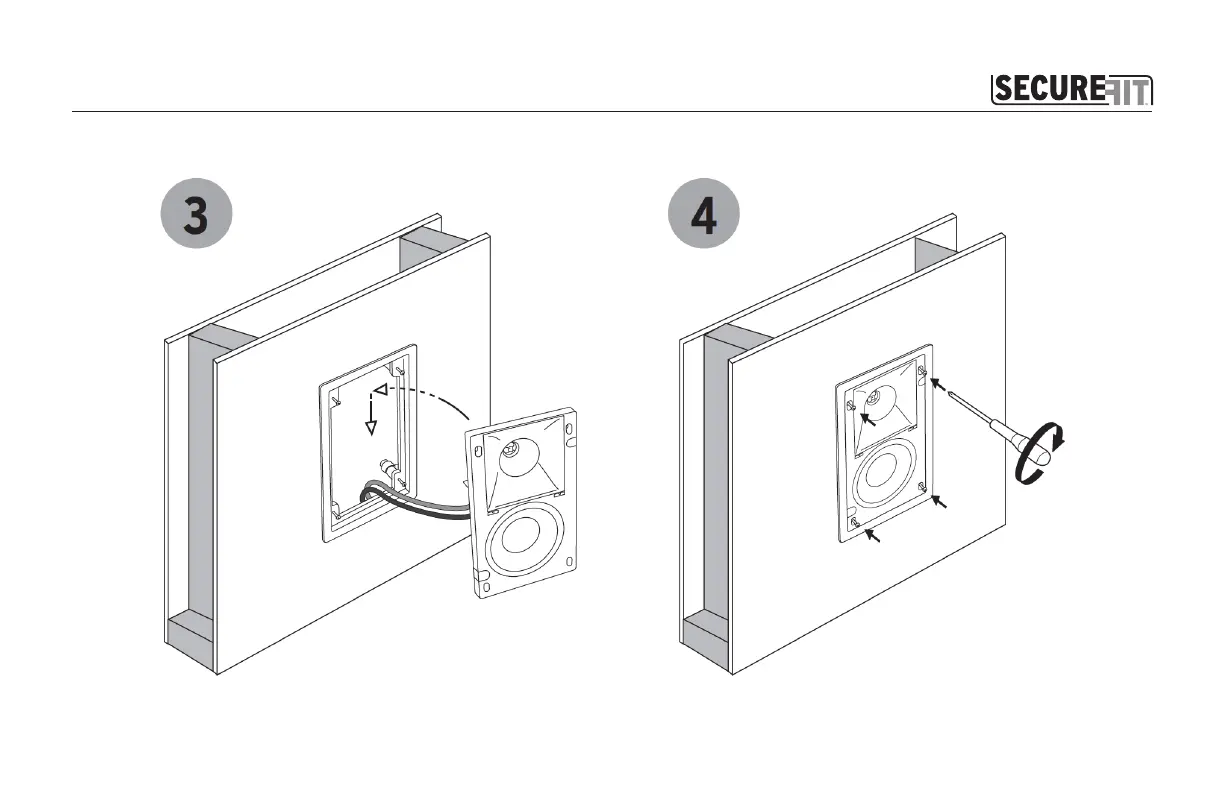 SECUREFIT

3

4