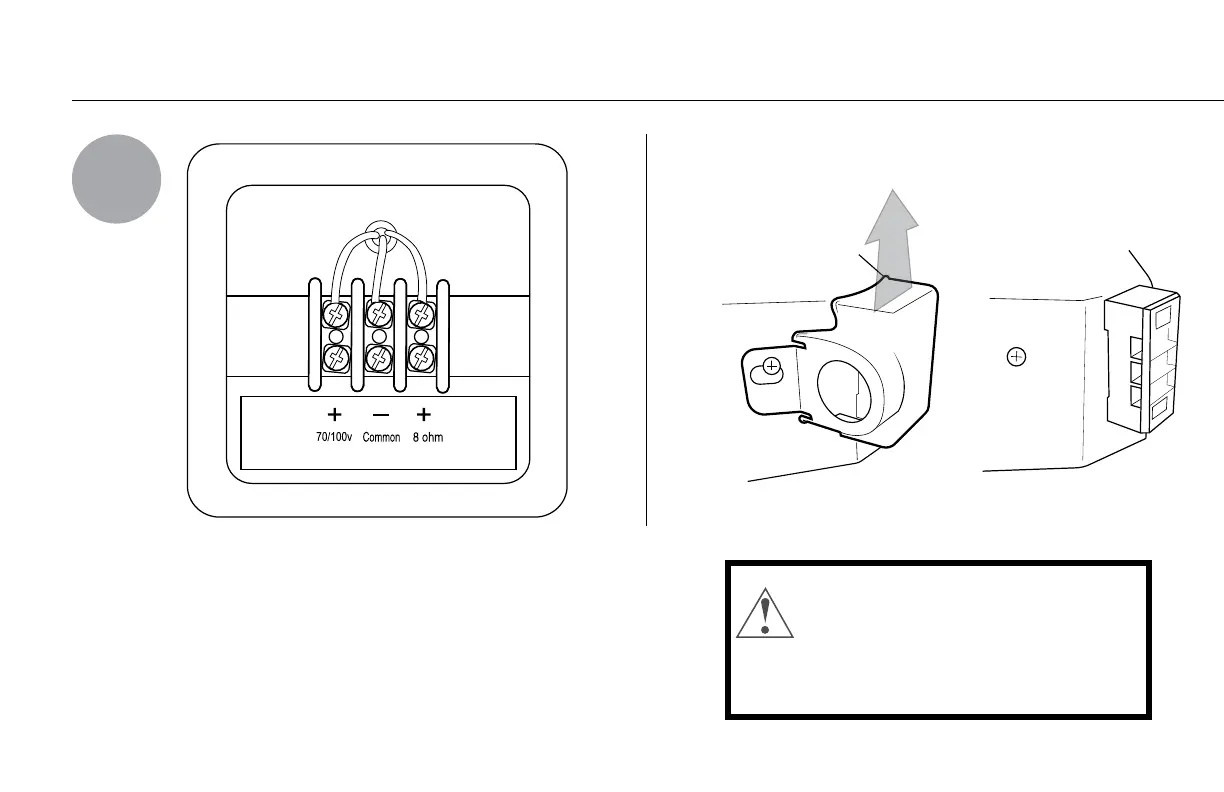 + − +
70/100v Common 8 ohm