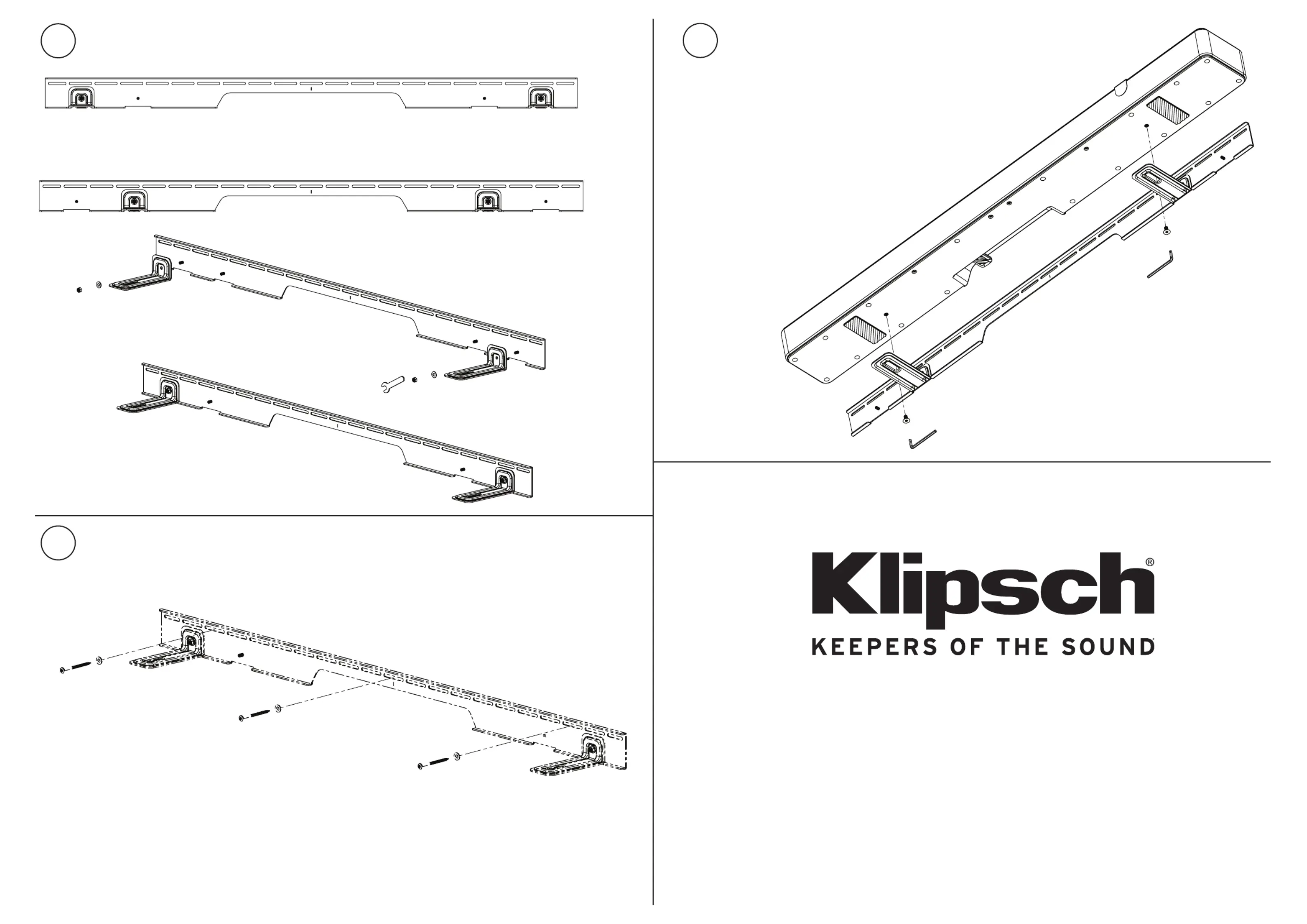 Klipsch®
KEEPERS OF THE SOUND