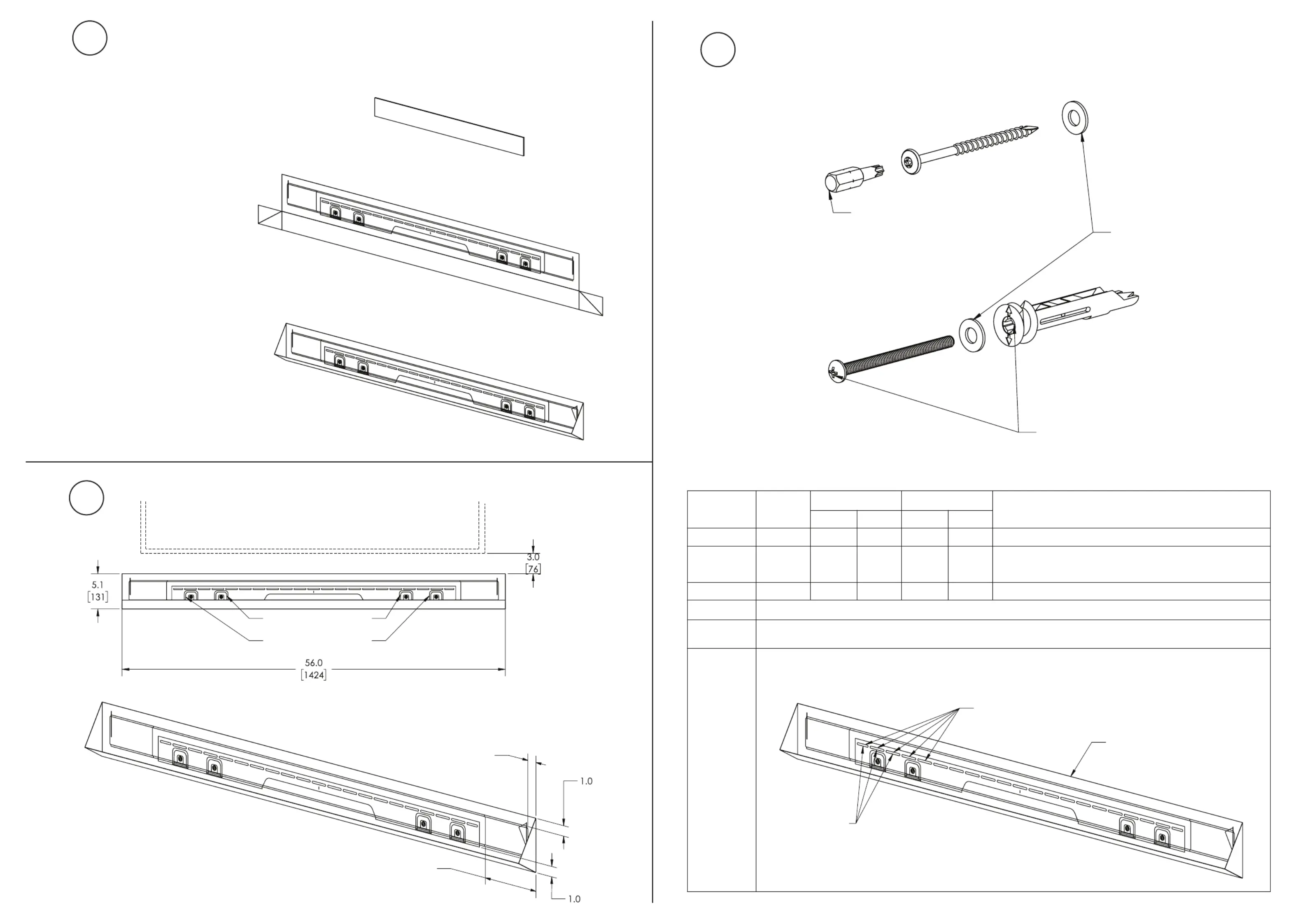 3.0
[76]

5.1
[131]

56.0
[1424]

1.0

1.0