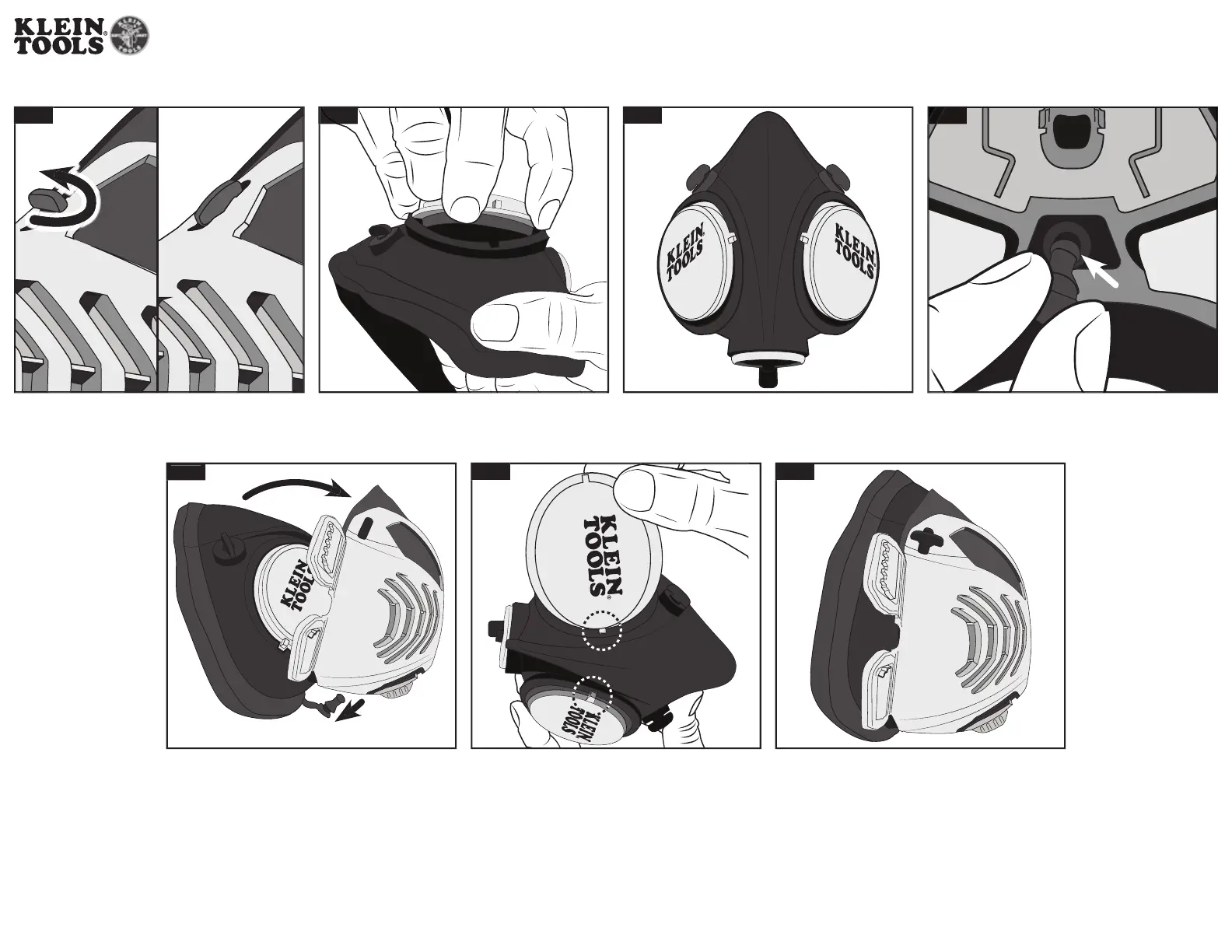 KLEIN TOOLS

KLEIN TOOLS

KLEIN TOOLS

KLEIN TOOLS

KLEIN TOOLS

KLEIN TOOLS