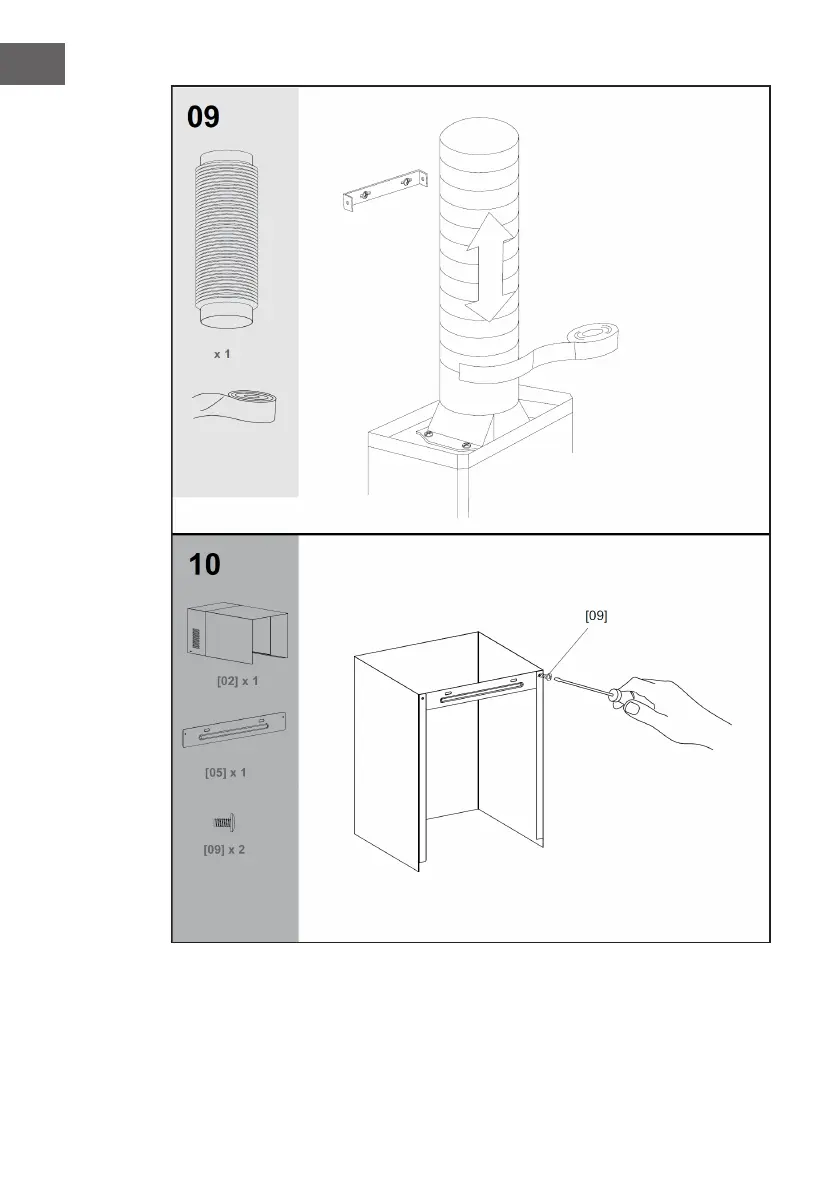 09

x 1

10

[02] x 1

[05] x 1

[09] x 2

[09]