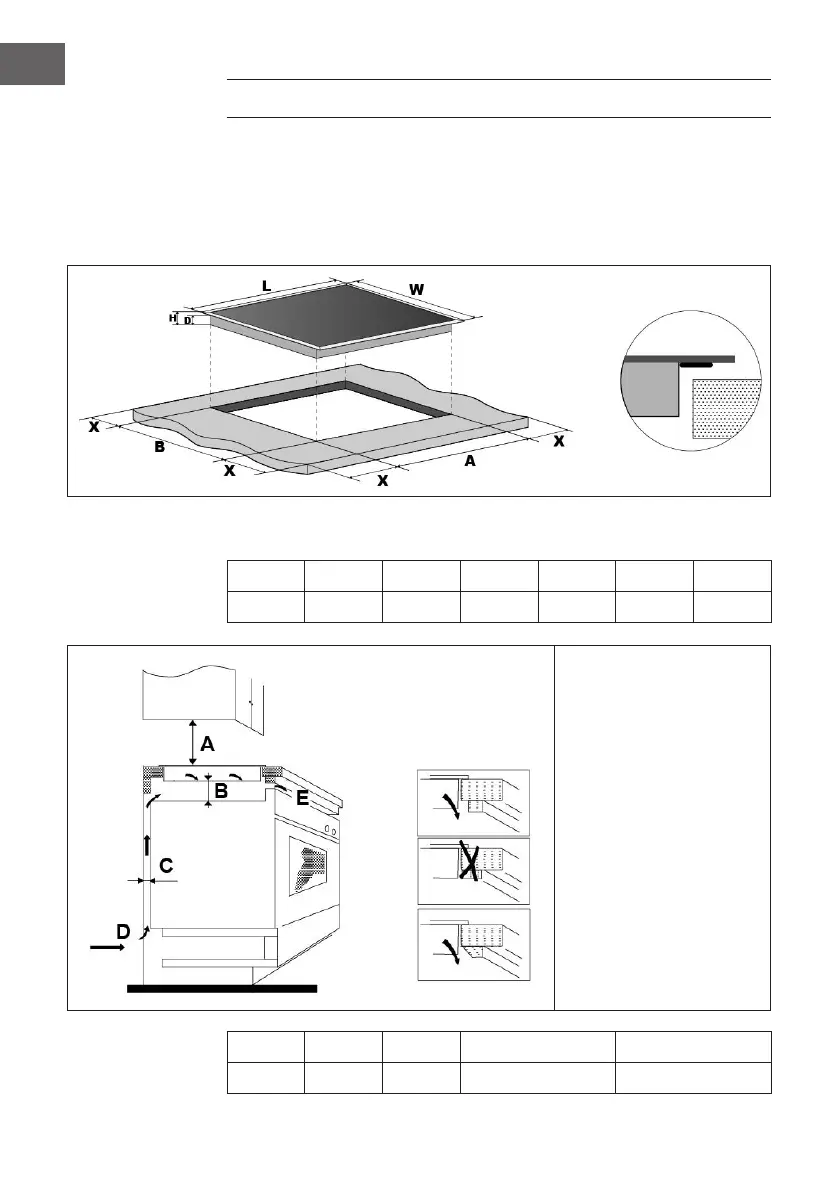 L

W

H

D

X

B

X

X

A

X

A

B

E

C

D