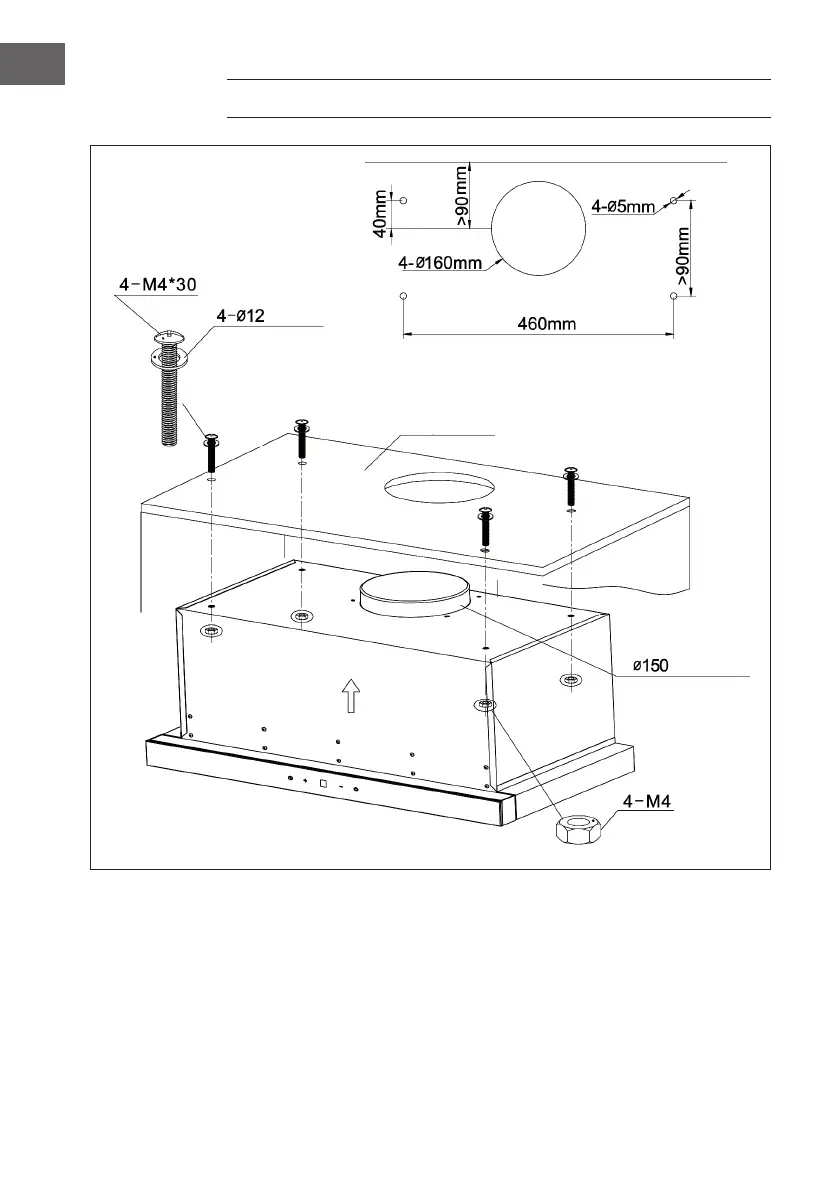 40mm
>90mm
4-ø5mm
4-ø160mm
>90mm
460mm
4-M4*30
4-ø12
ø150
4-M4