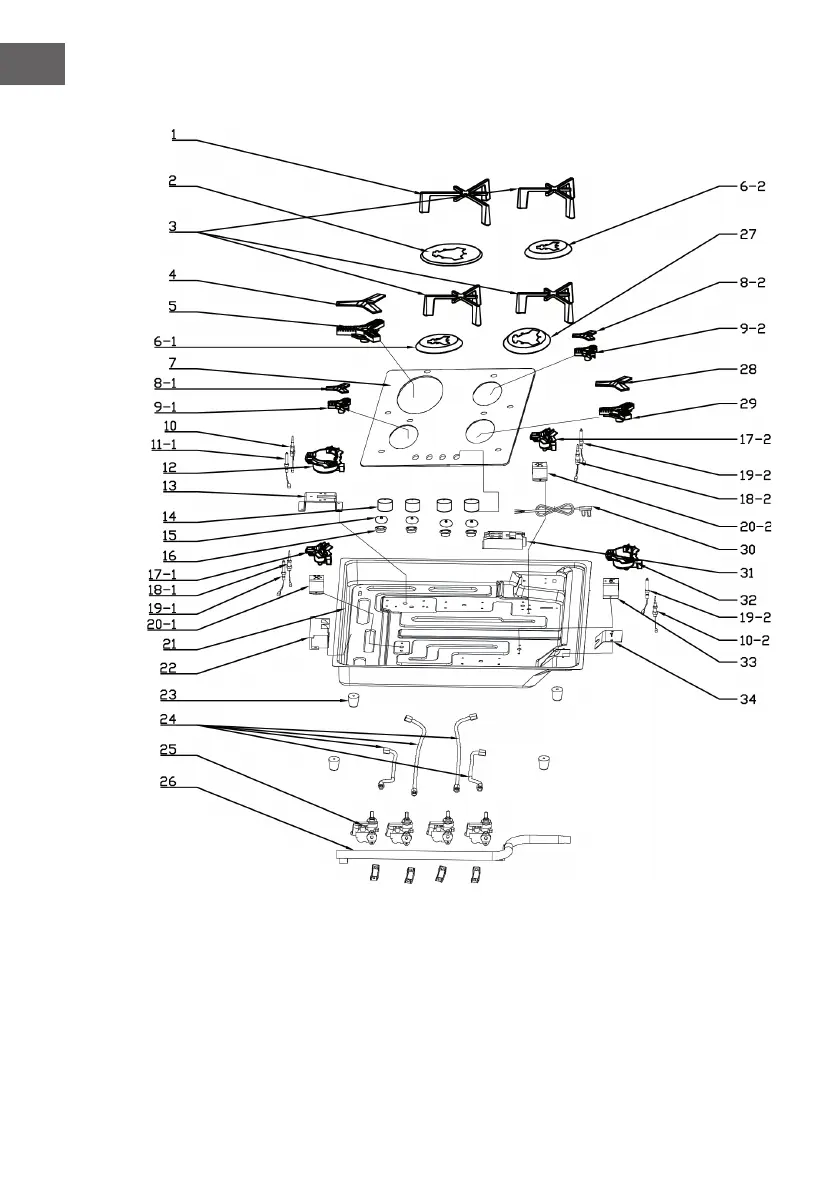 1
2
3
4
5
6-1
7
8-1
9-1
10
11-1
12
13
14
15
16
17-1
18-1
19-1
20-1
21
22
23
24
25
26

6-2
27
8-2
9-2
28
29
17-2
19-2
18-2
20-2
30
31
32
19-2
10-2
33
34