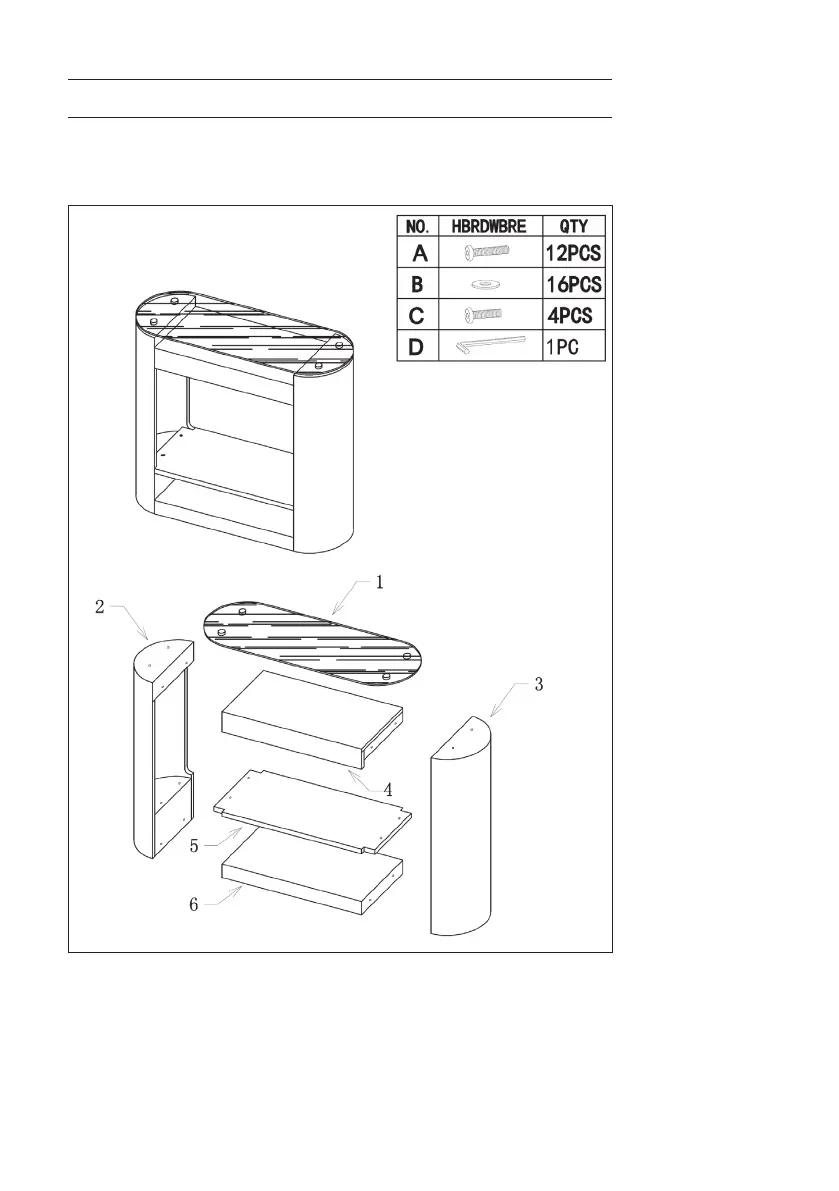 | NO. | HBRDWBRE | QTY |
|---|---|---|
| A | | 12PCS |
| B | | 16PCS |
| C | | 4PCS |
| D | | 1PC |

1

2

3

4

5

6