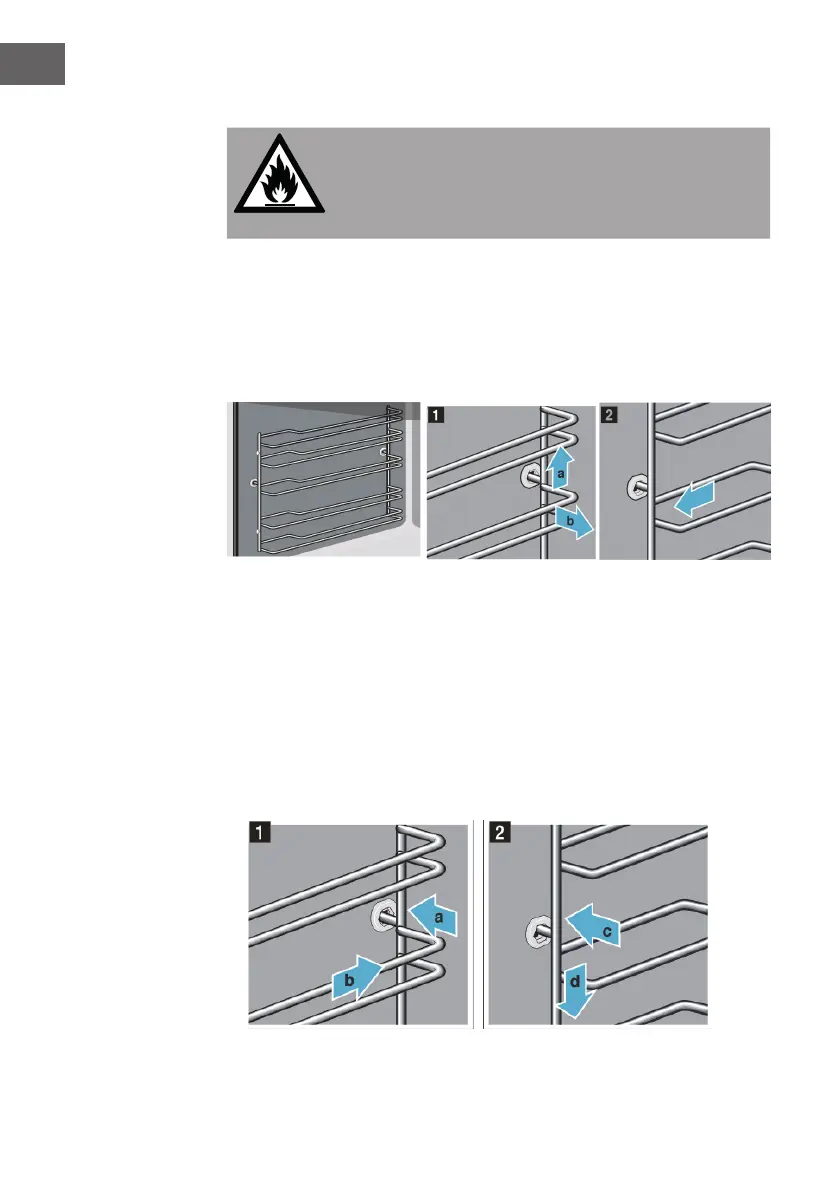 1

a

b

2

1

a

b

2

c

d