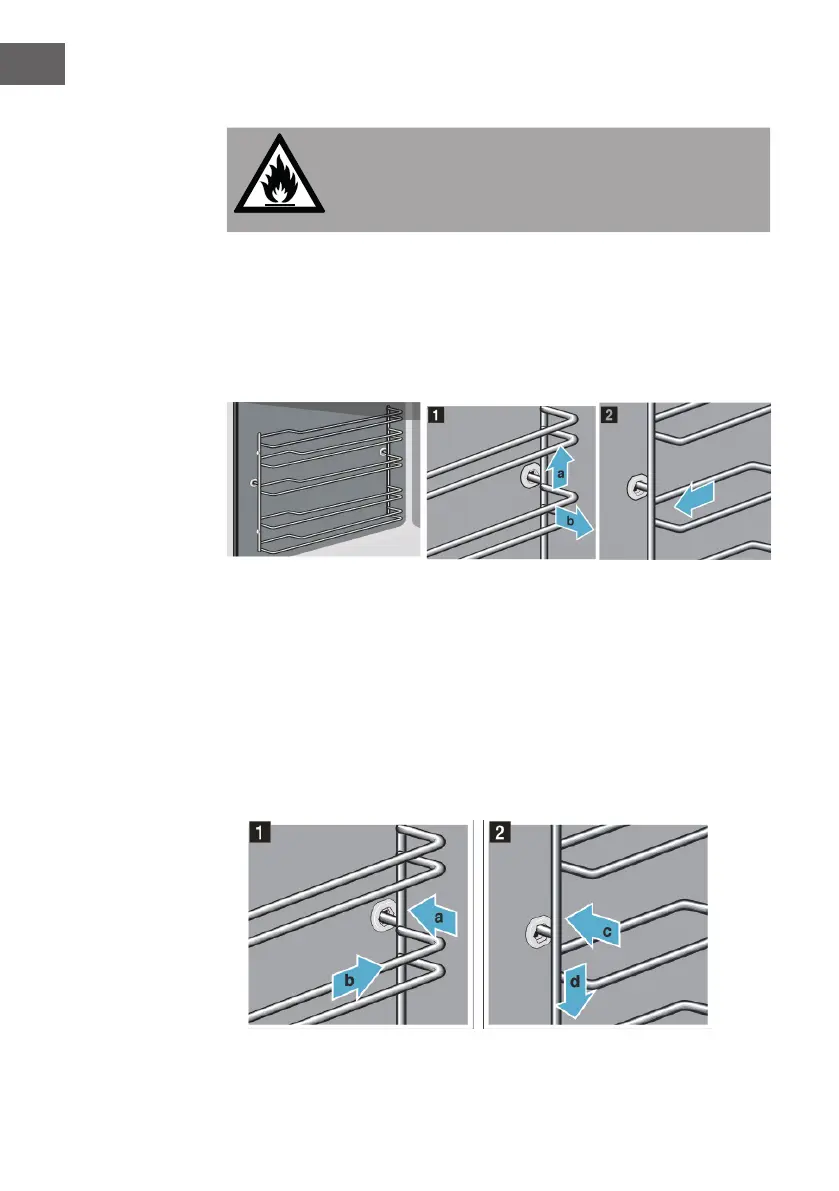 1
a
b
2

1
a
b
2
c
d