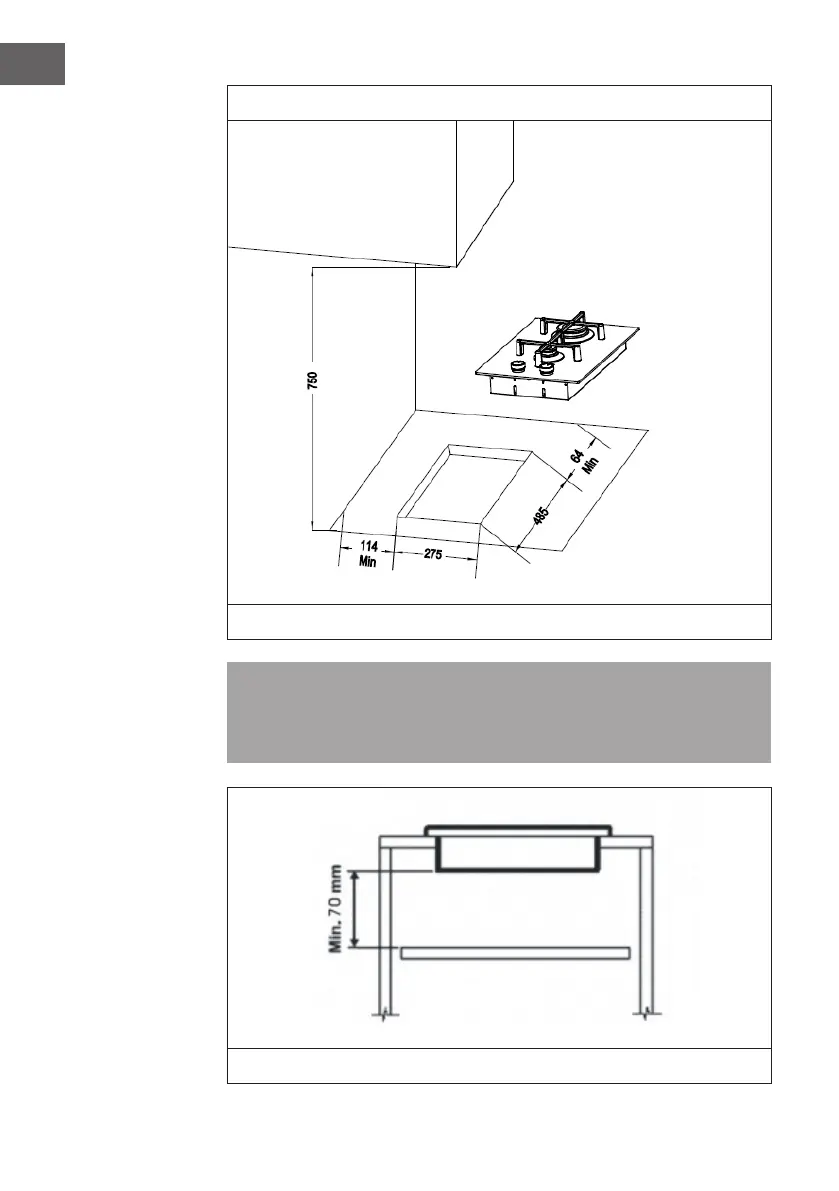 750

64
Min

485

114
Min

275

Min. 70 mm