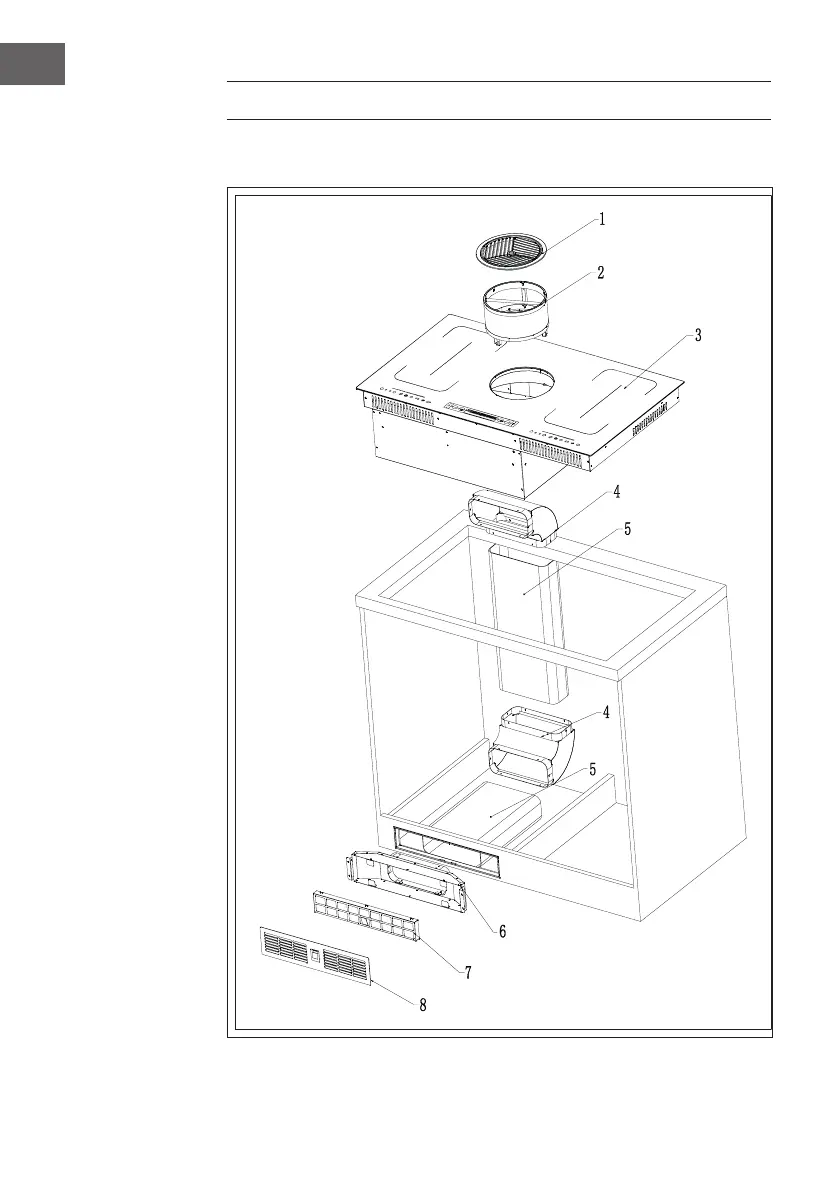 1
2
3
4
5
4
5
6
7
8