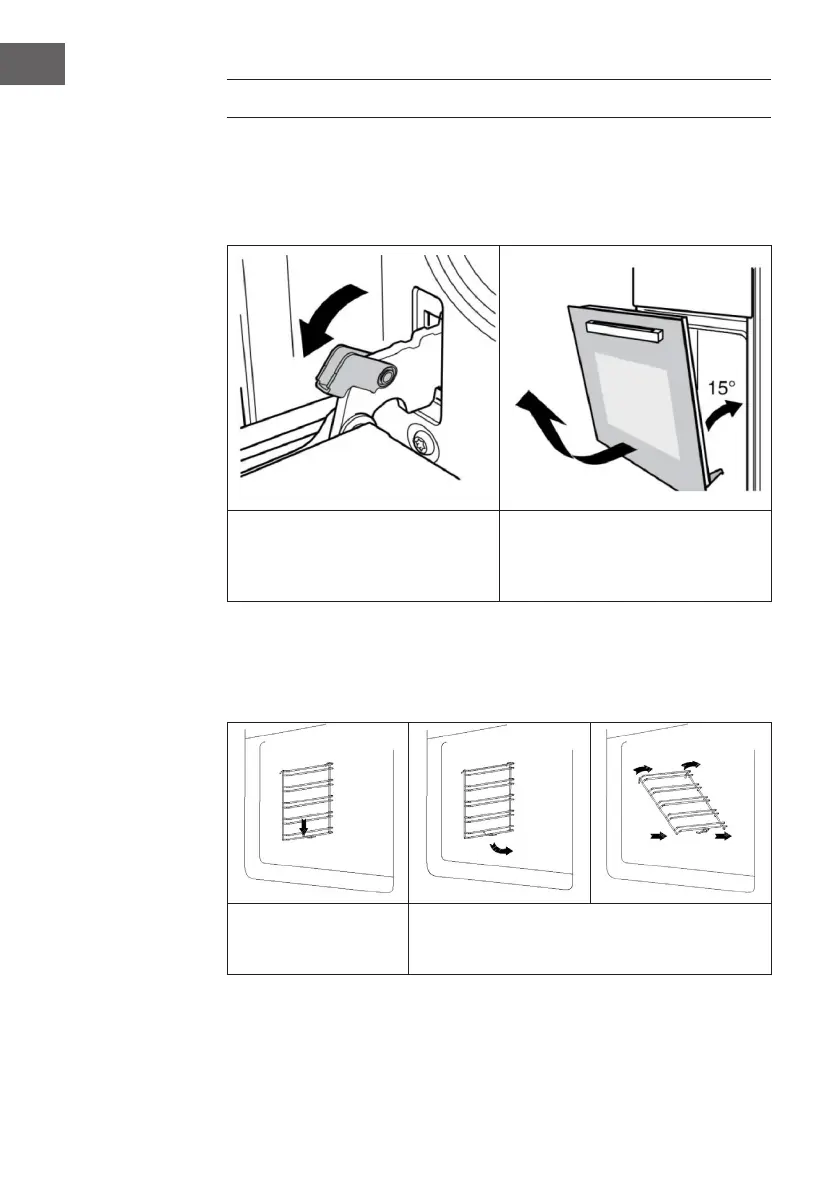 15°