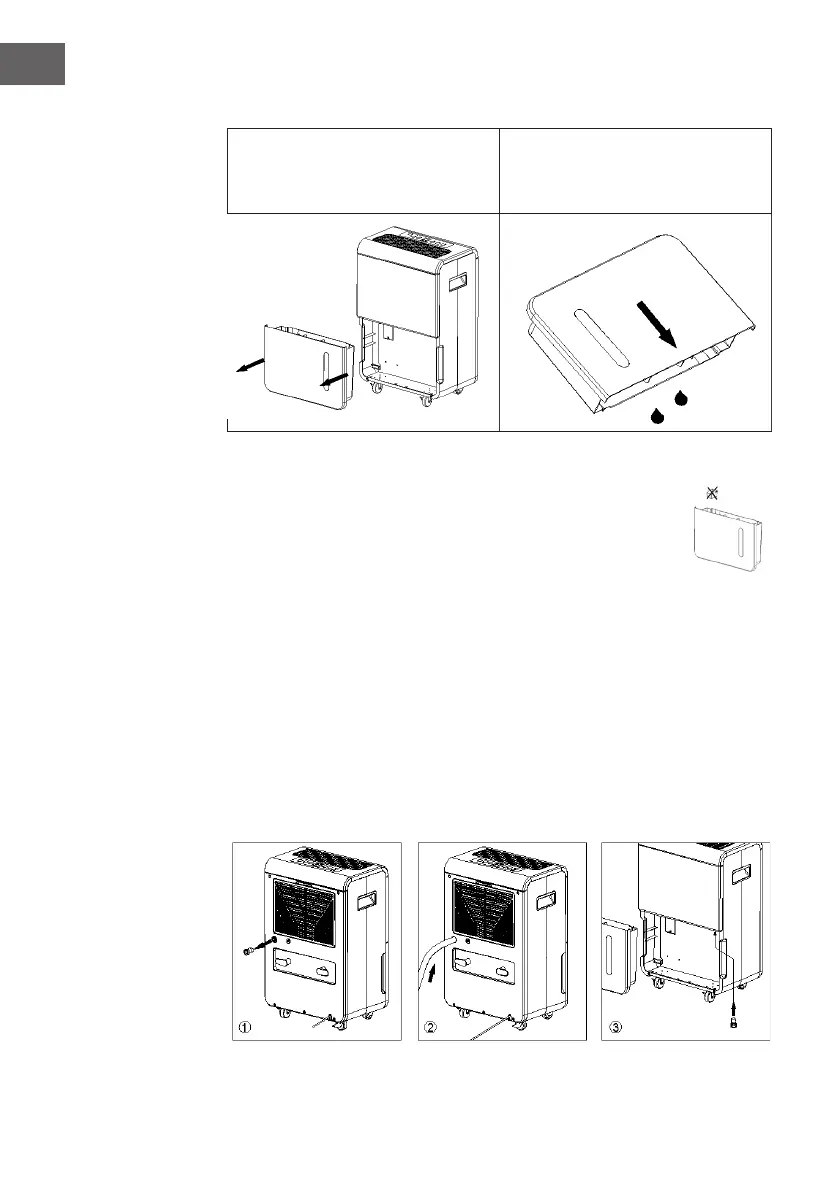 ①

②

③