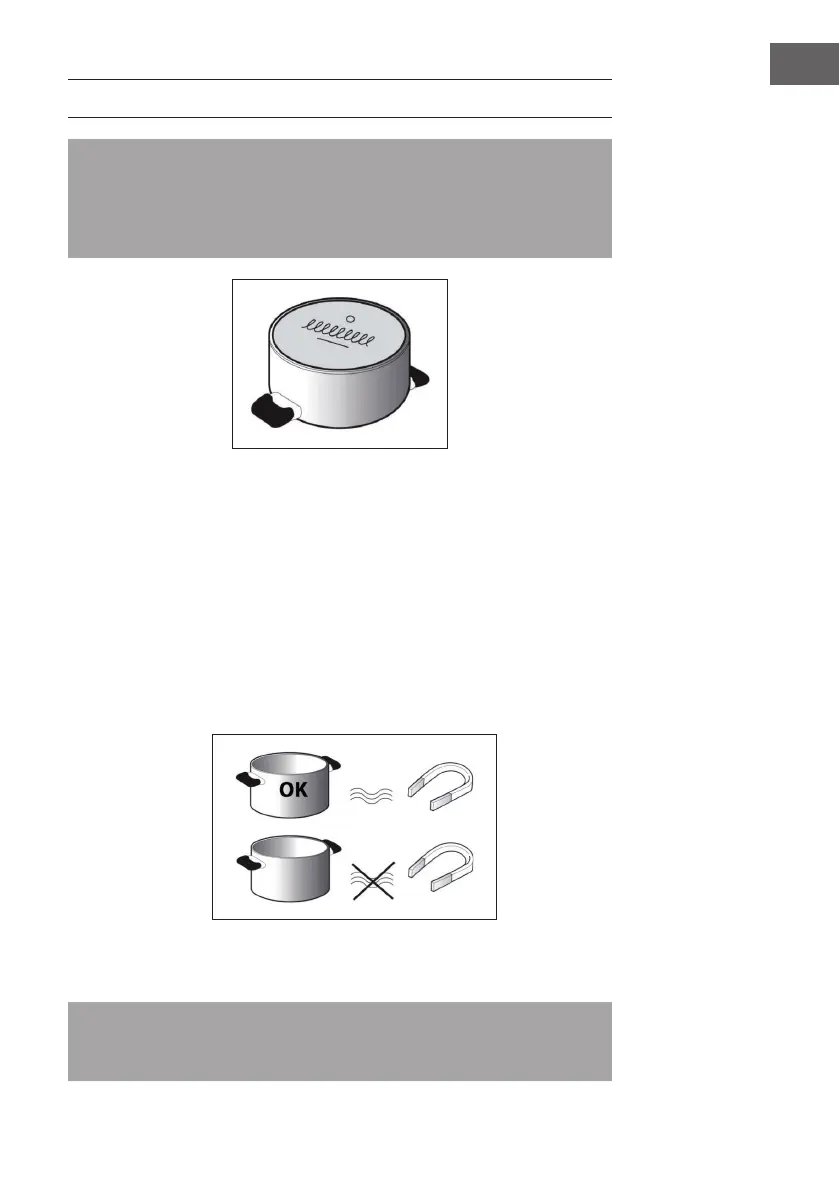 OK