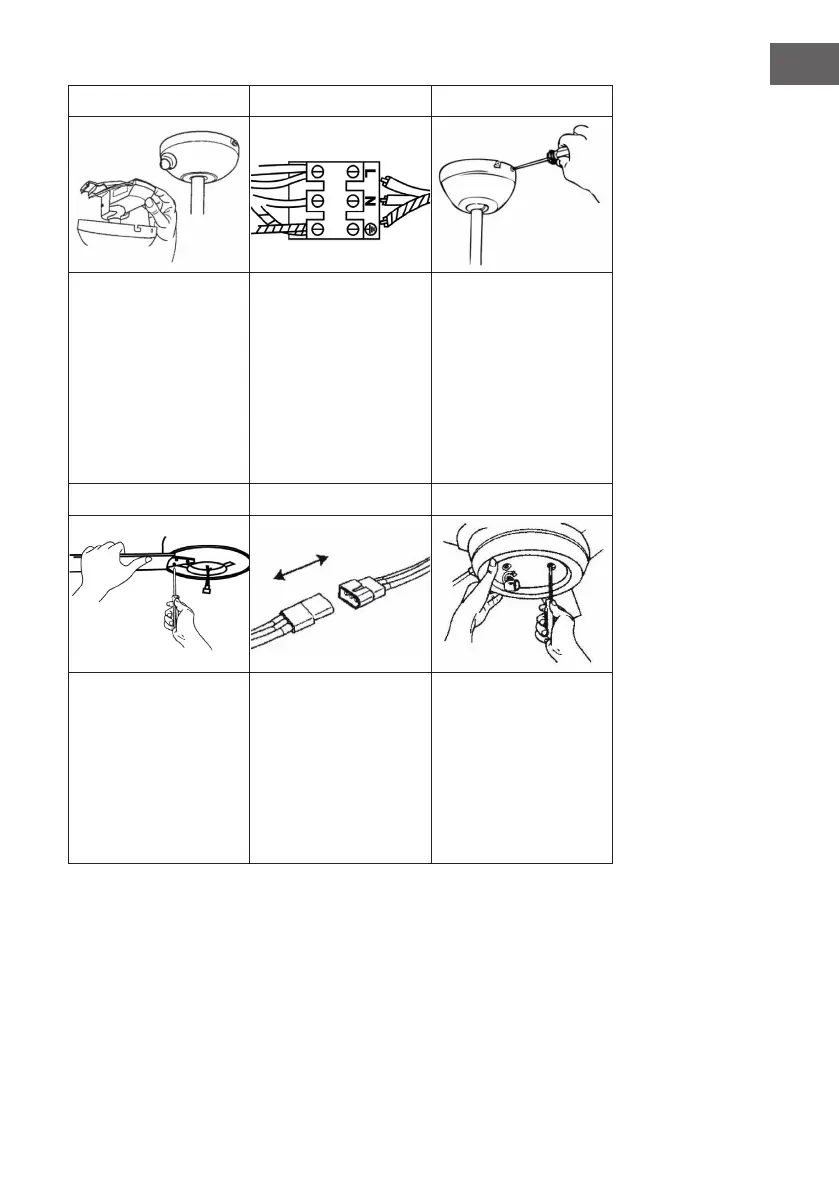 L
N