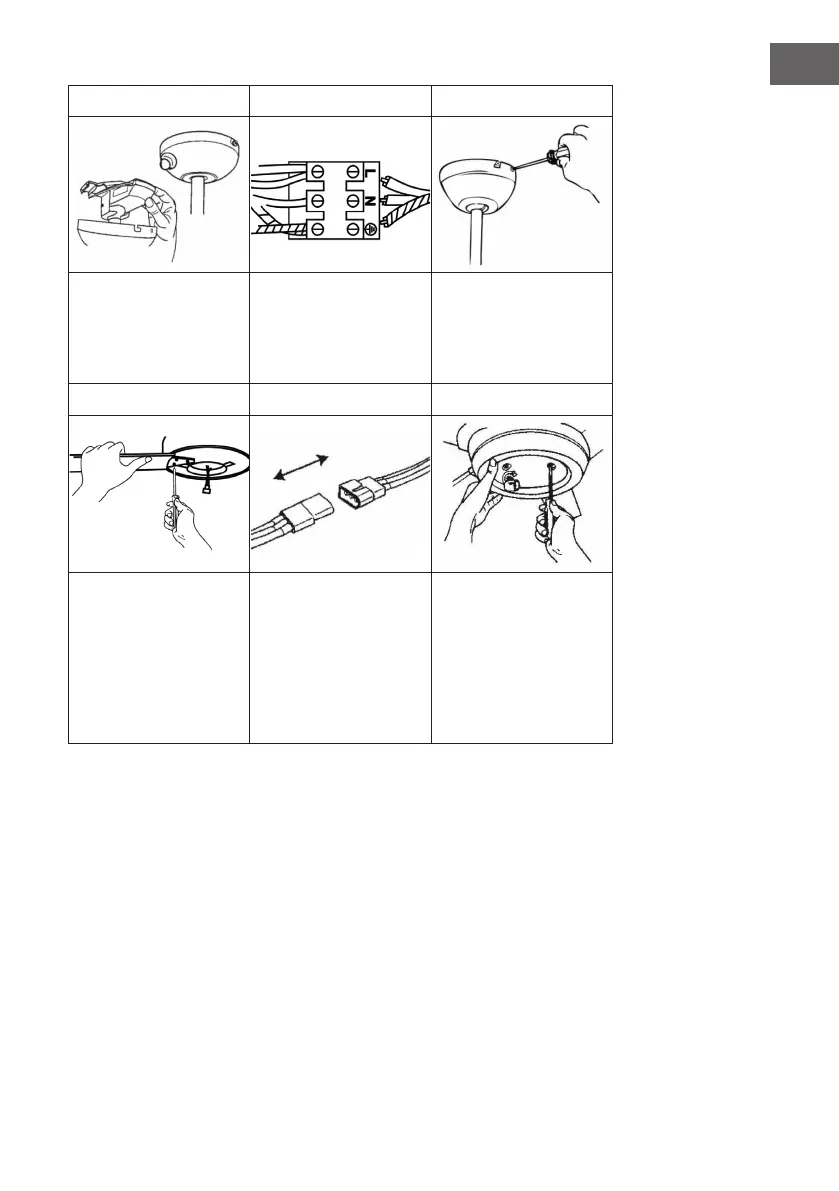 L
N