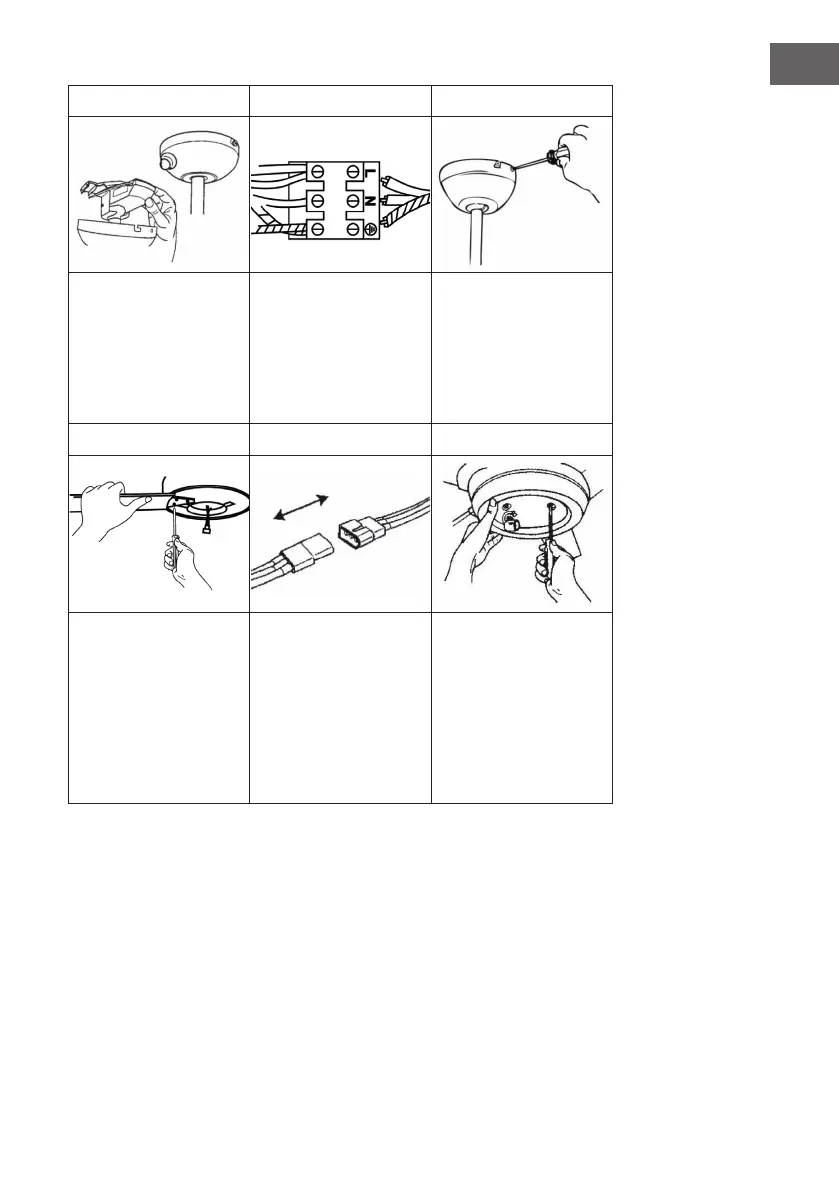 L
N