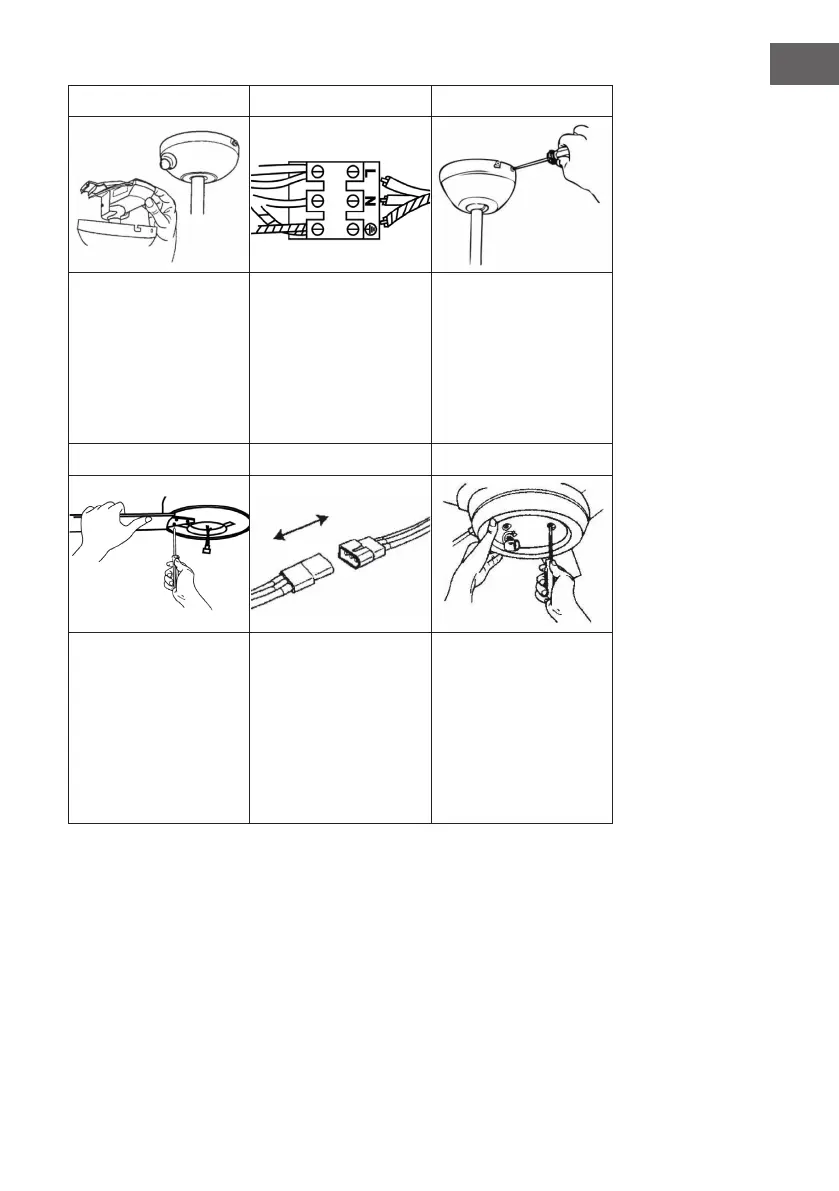 L
N