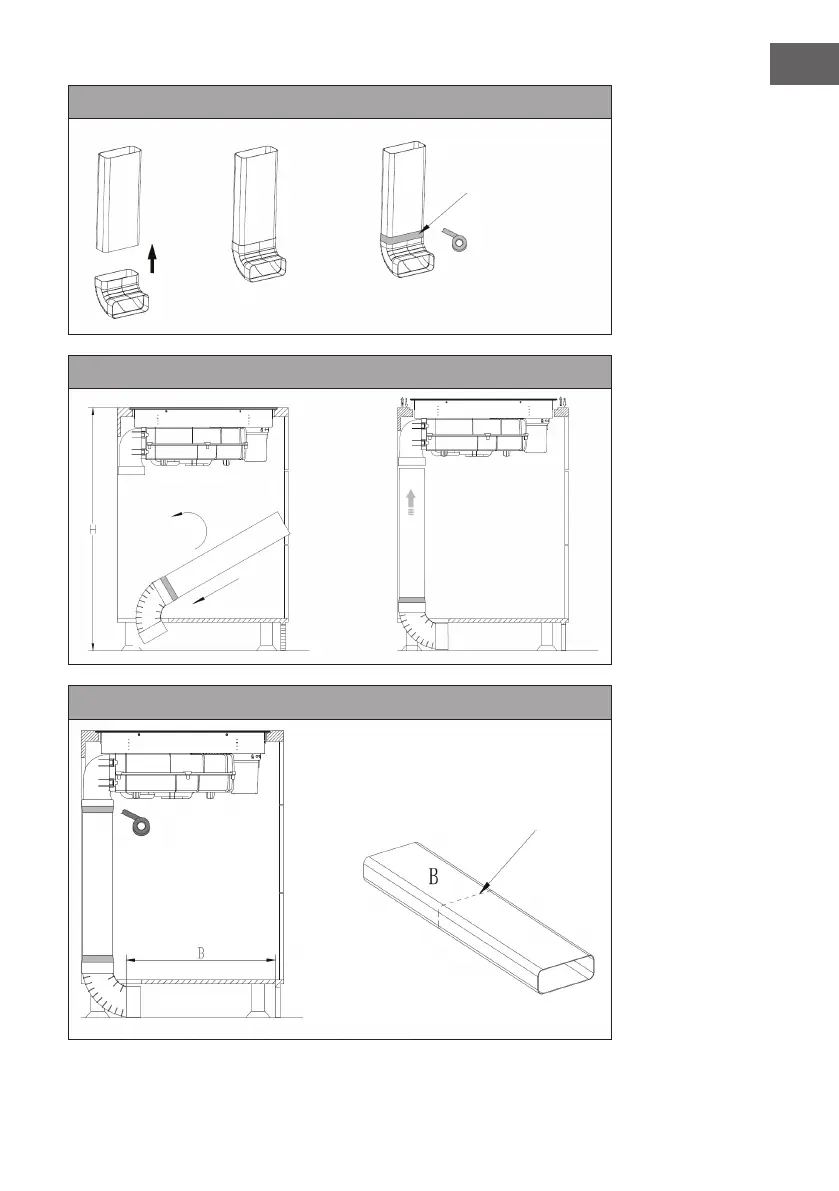 H

B

B