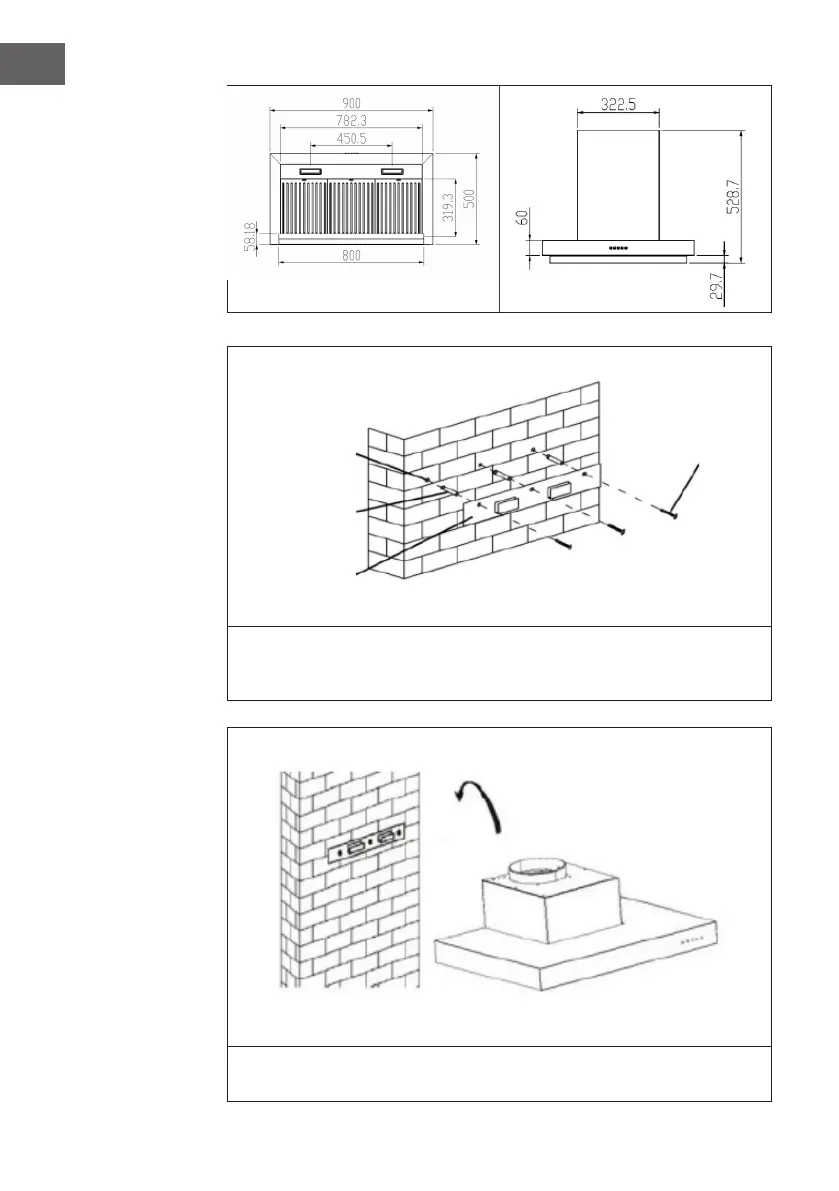 900
782.3
450.5
319.3
500
58.18
800

322.5
528.7
60
29.7