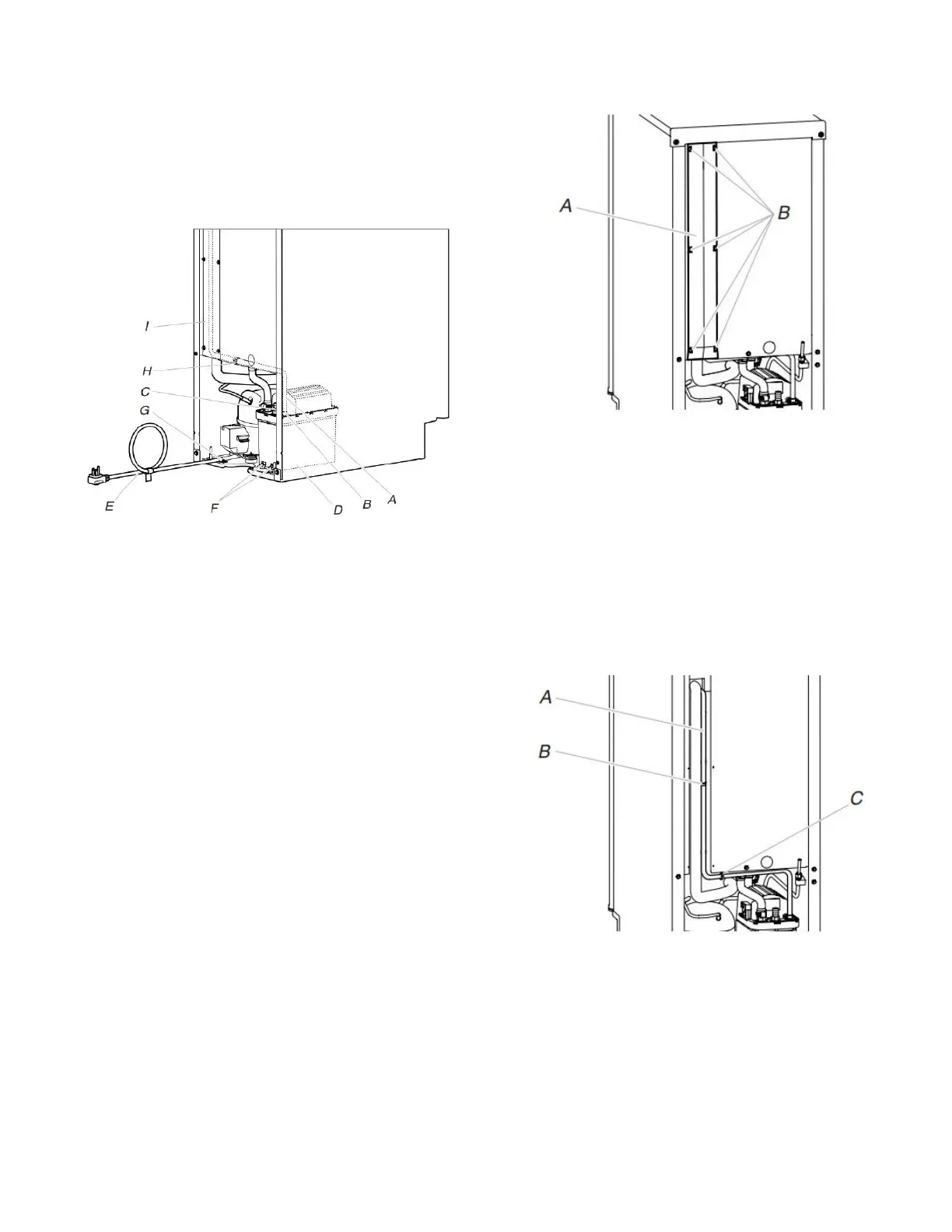 I
H
C
G
E
F
D
B
A

A
B

A
B
C