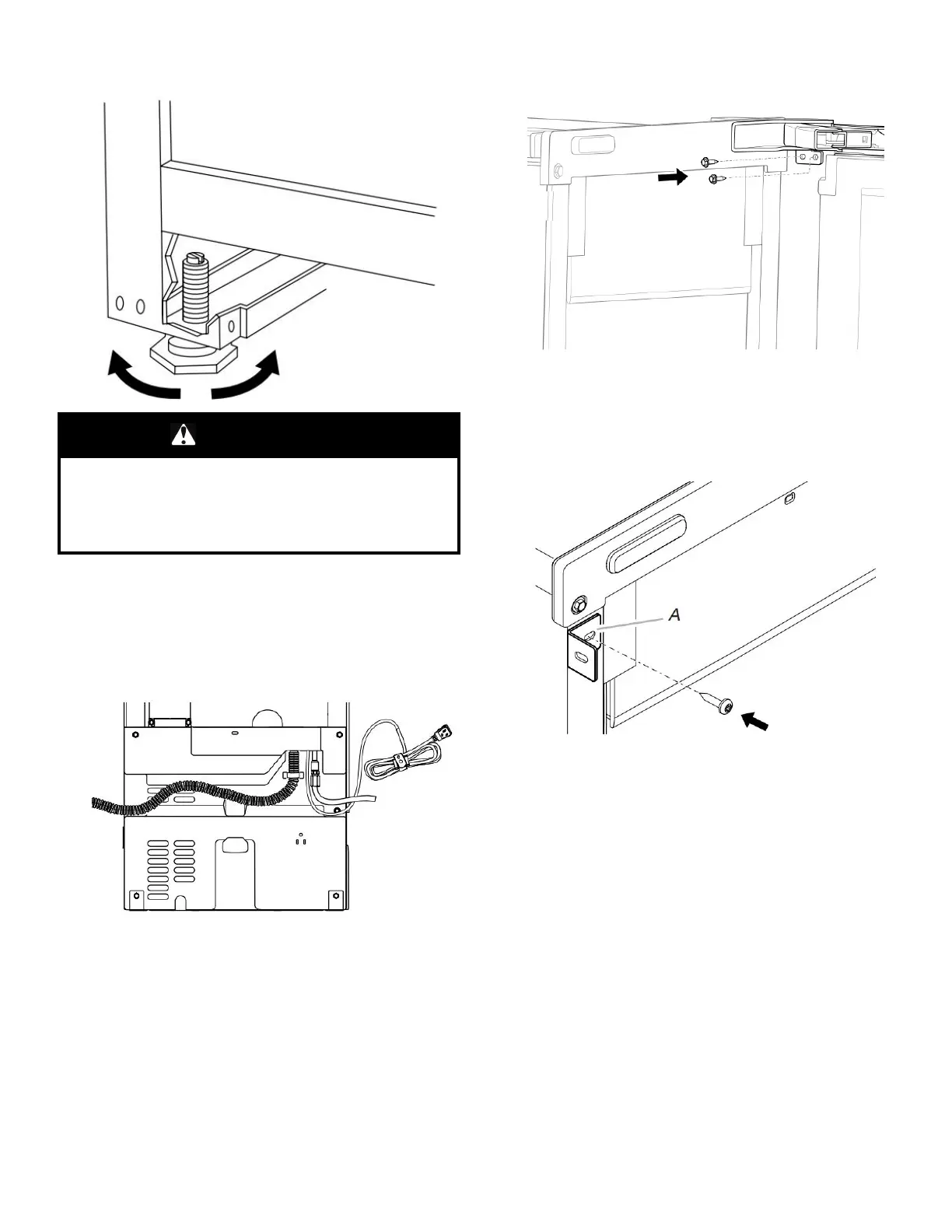 A