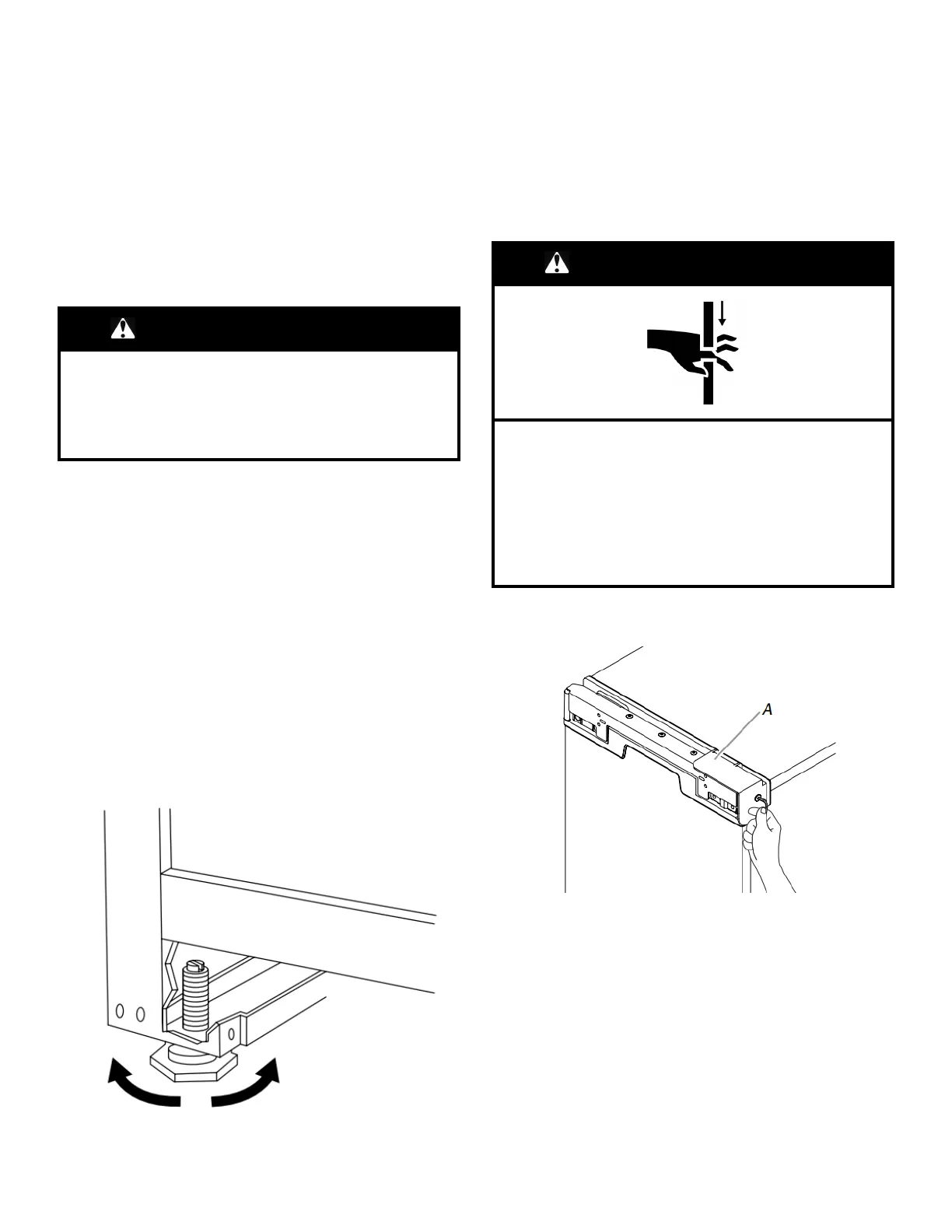 A