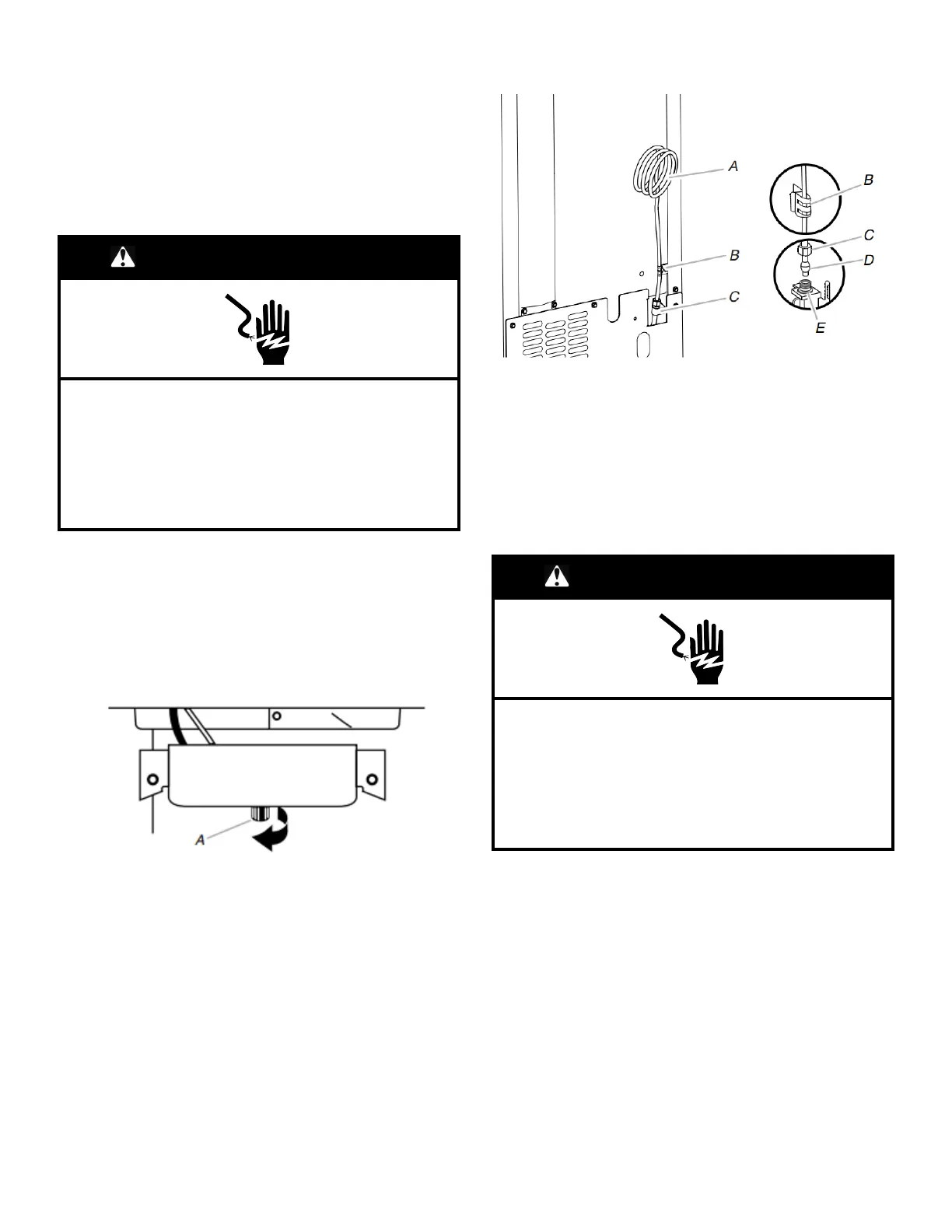 A

B

C

B

C

D

E

A