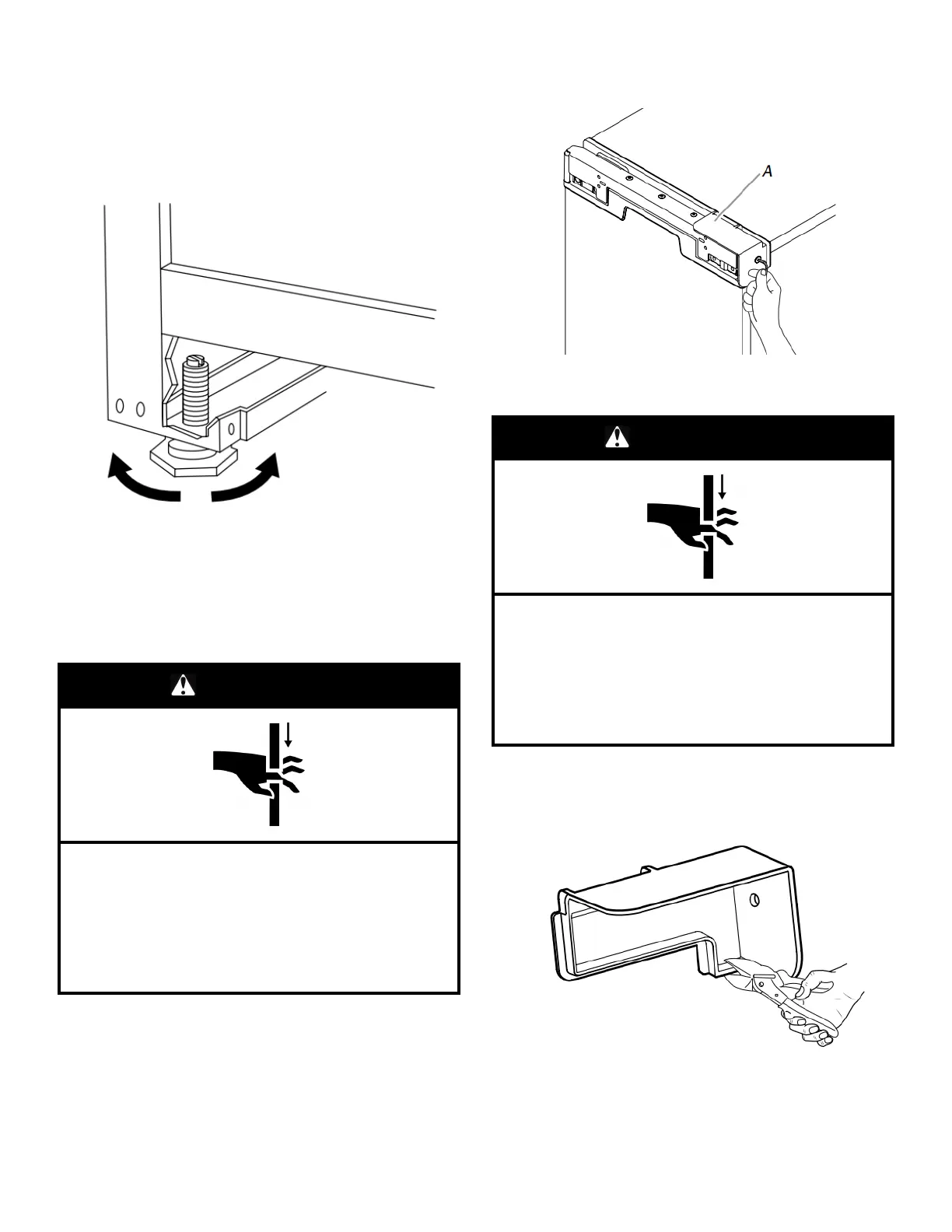 A