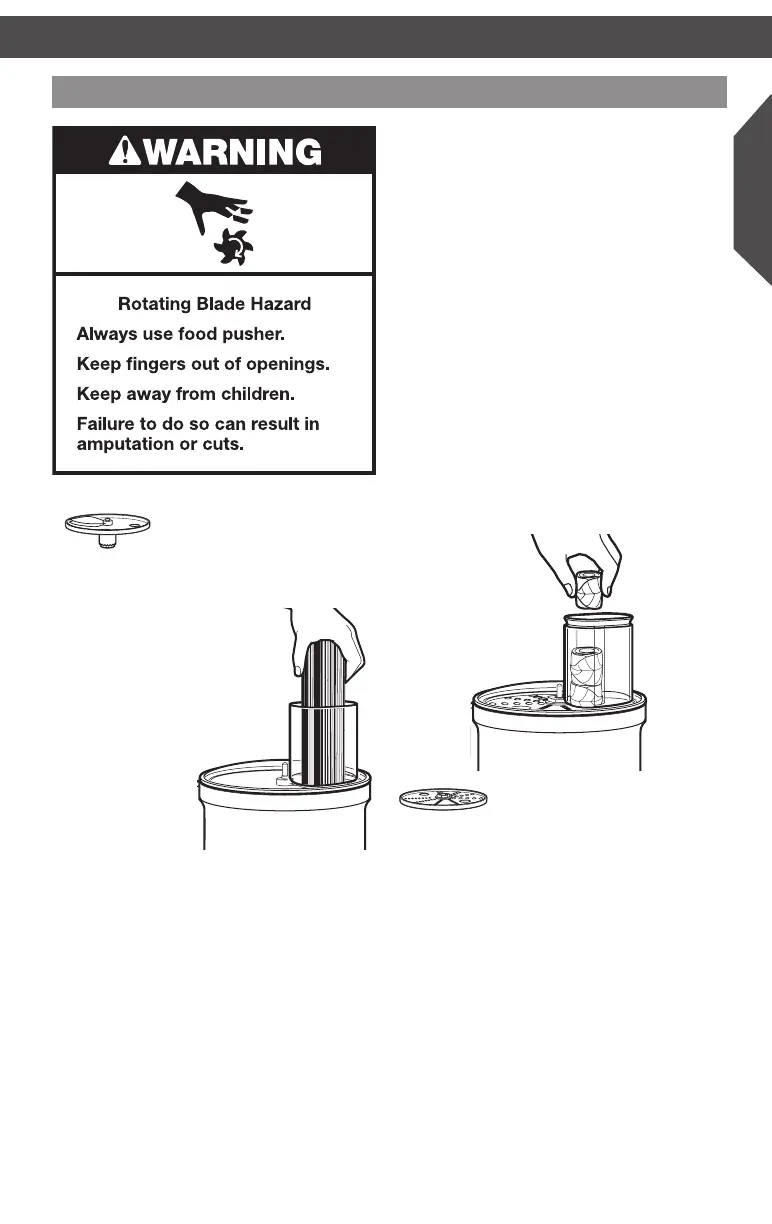 WARNING

Rotating Blade Hazard

Always use food pusher.

Keep fingers out of openings.

Keep away from children.

Failure to do so can result in amputation or cuts.