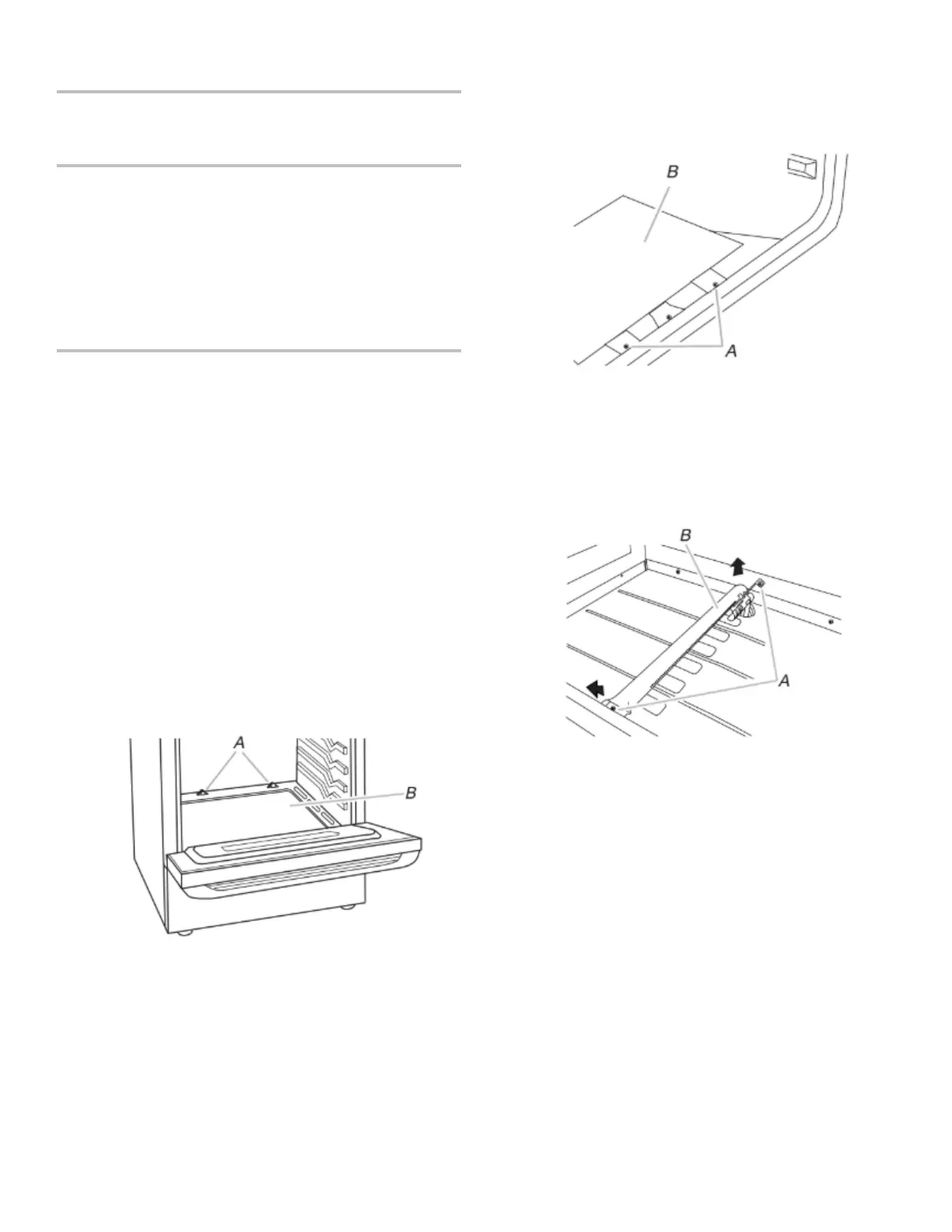 B

A

B

A

A

B