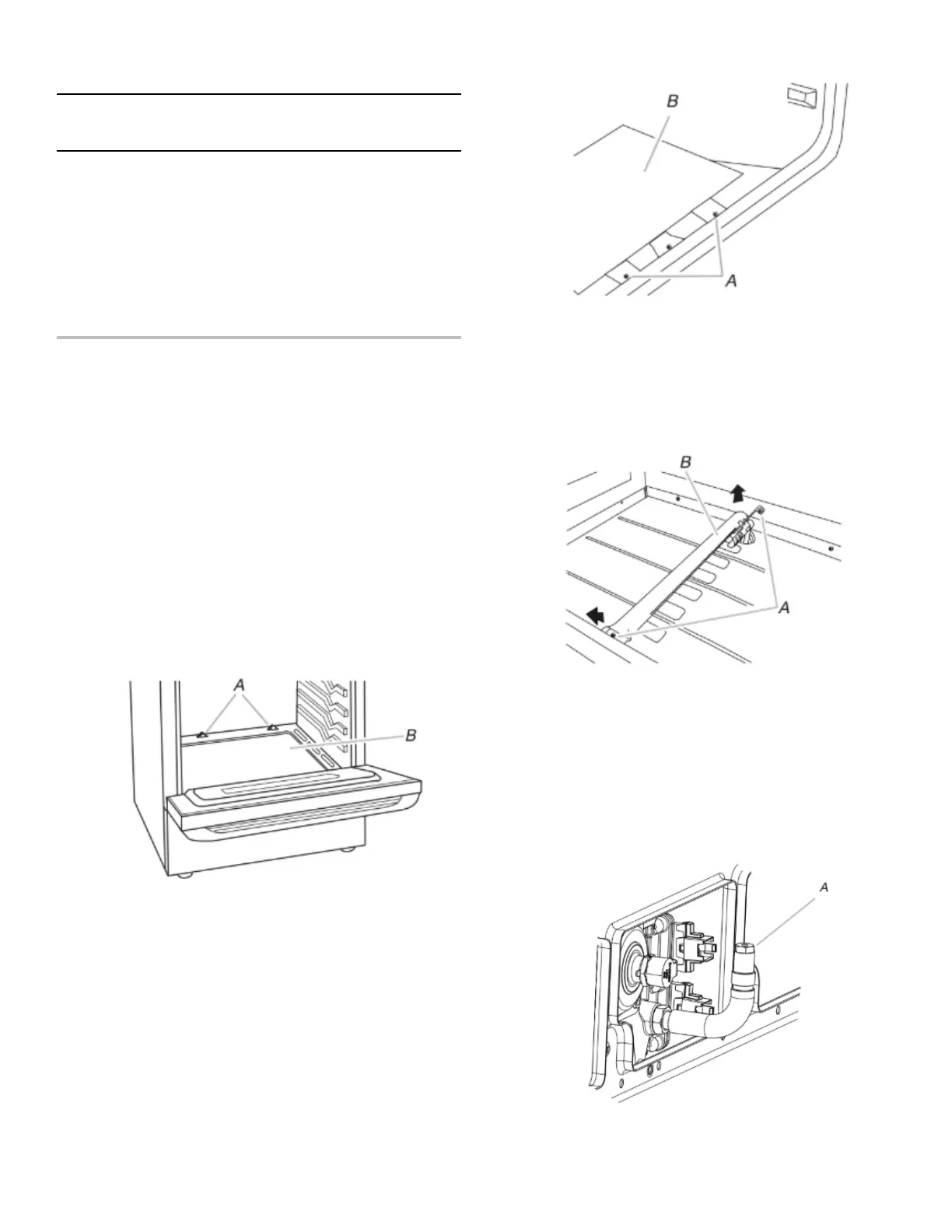 B

A

B

A

A

B

A