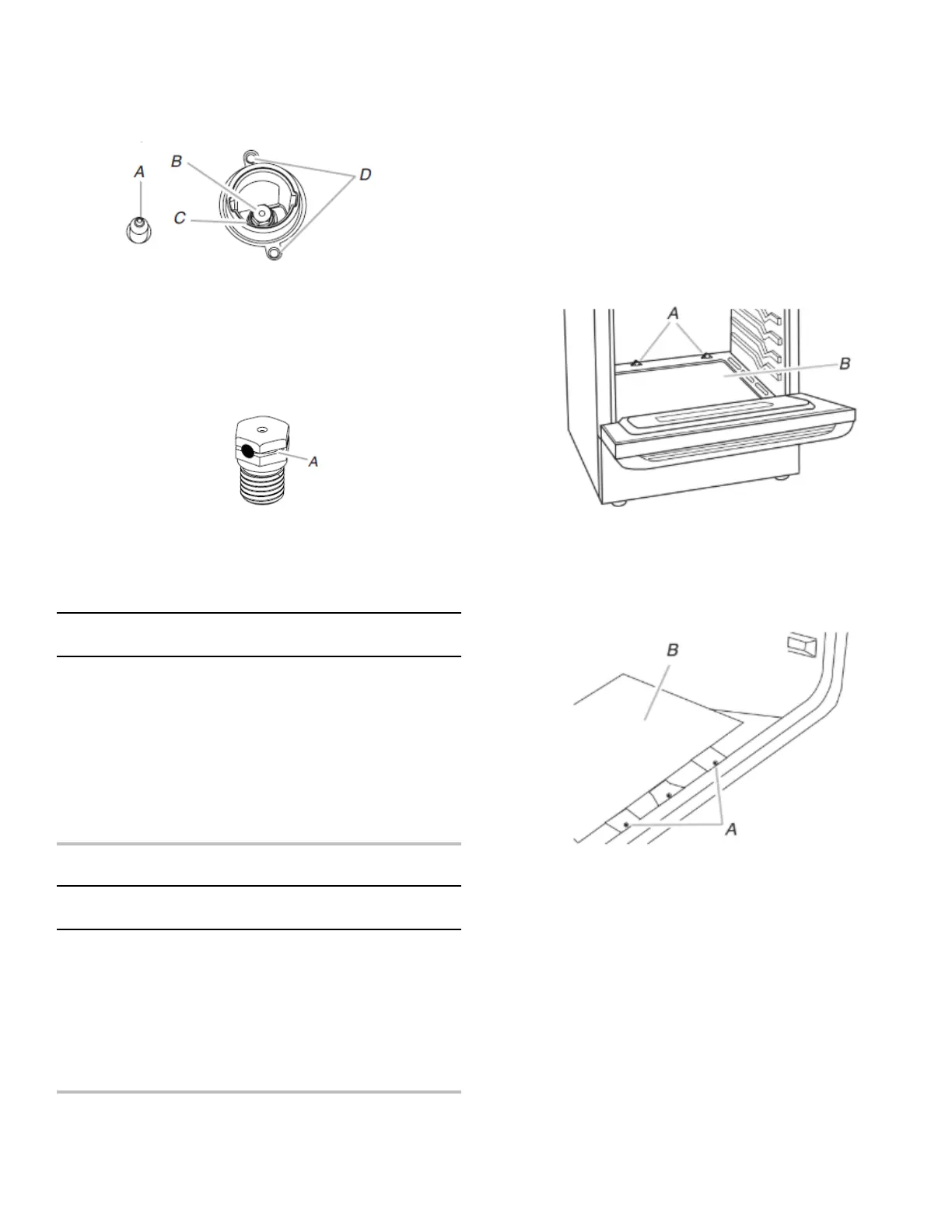 A
B
C
D

A

A
B

B
A